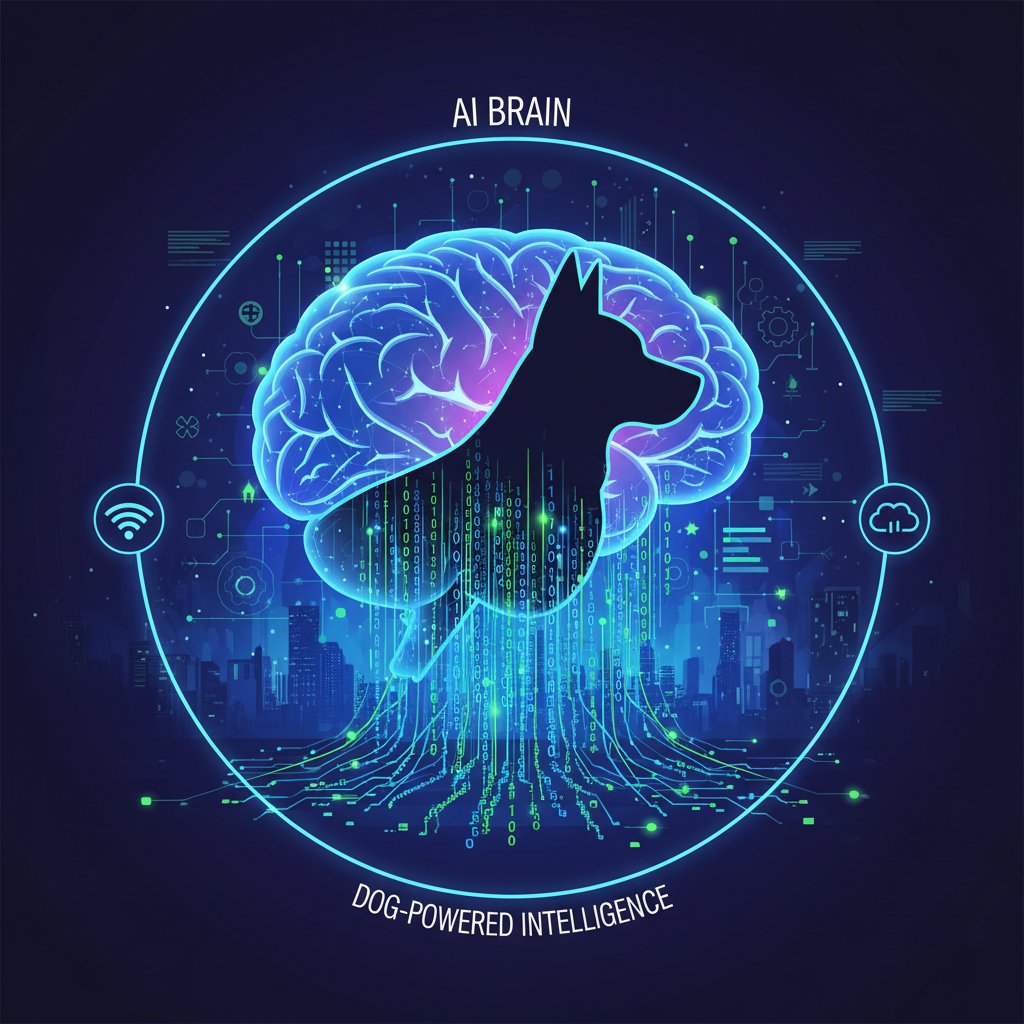 AI BRAIN

DOG-POWERED INTELLIGENCE