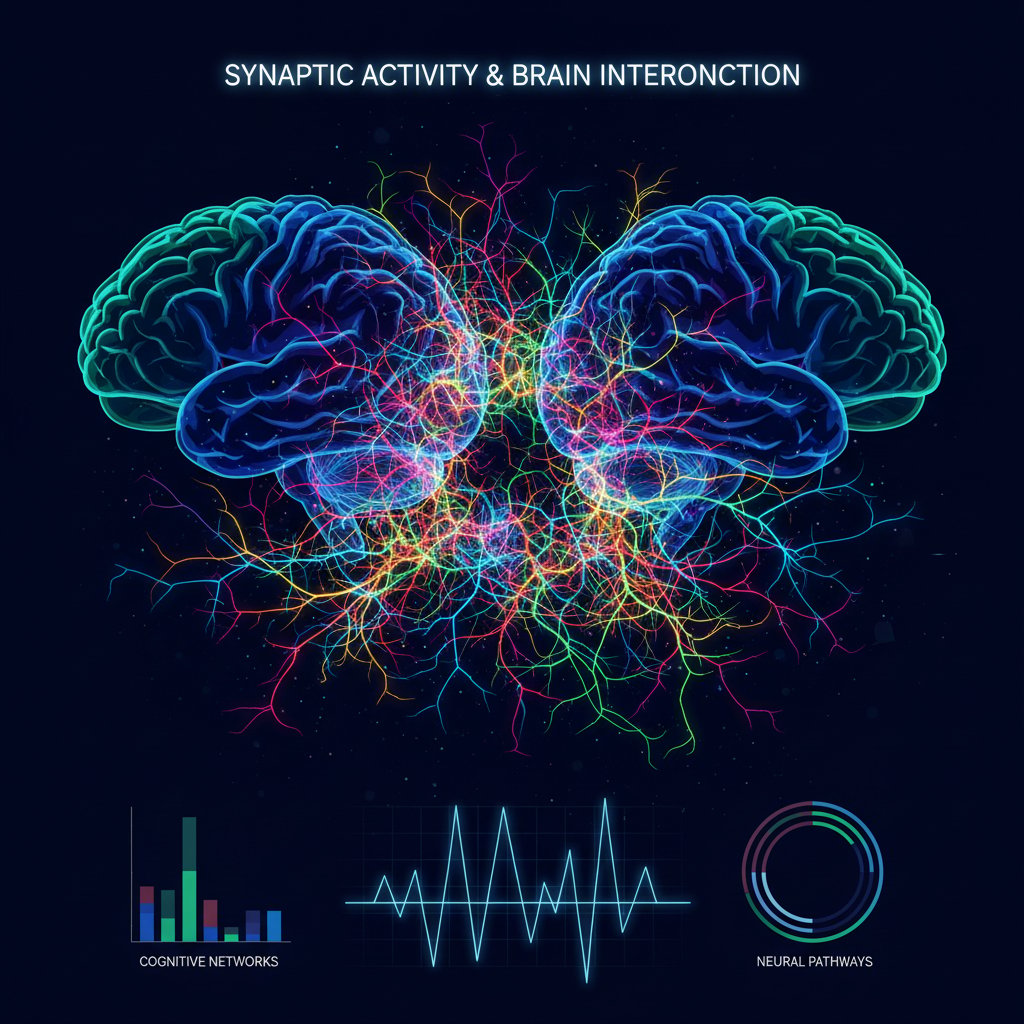 SYNAPTIC ACTIVITY & BRAIN INTERONCTION

COGNITIVE NETWORKS

NEURAL PATHWAYS