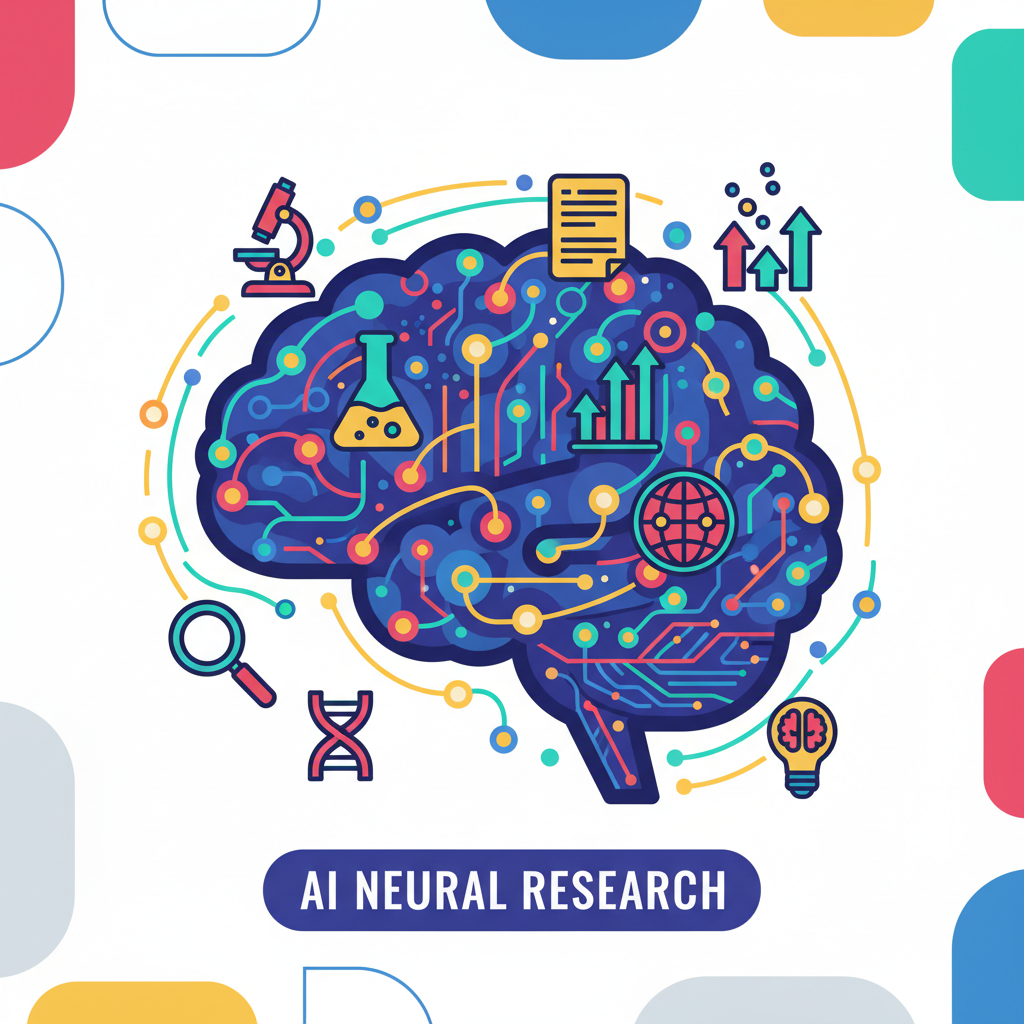 AI NEURAL RESEARCH