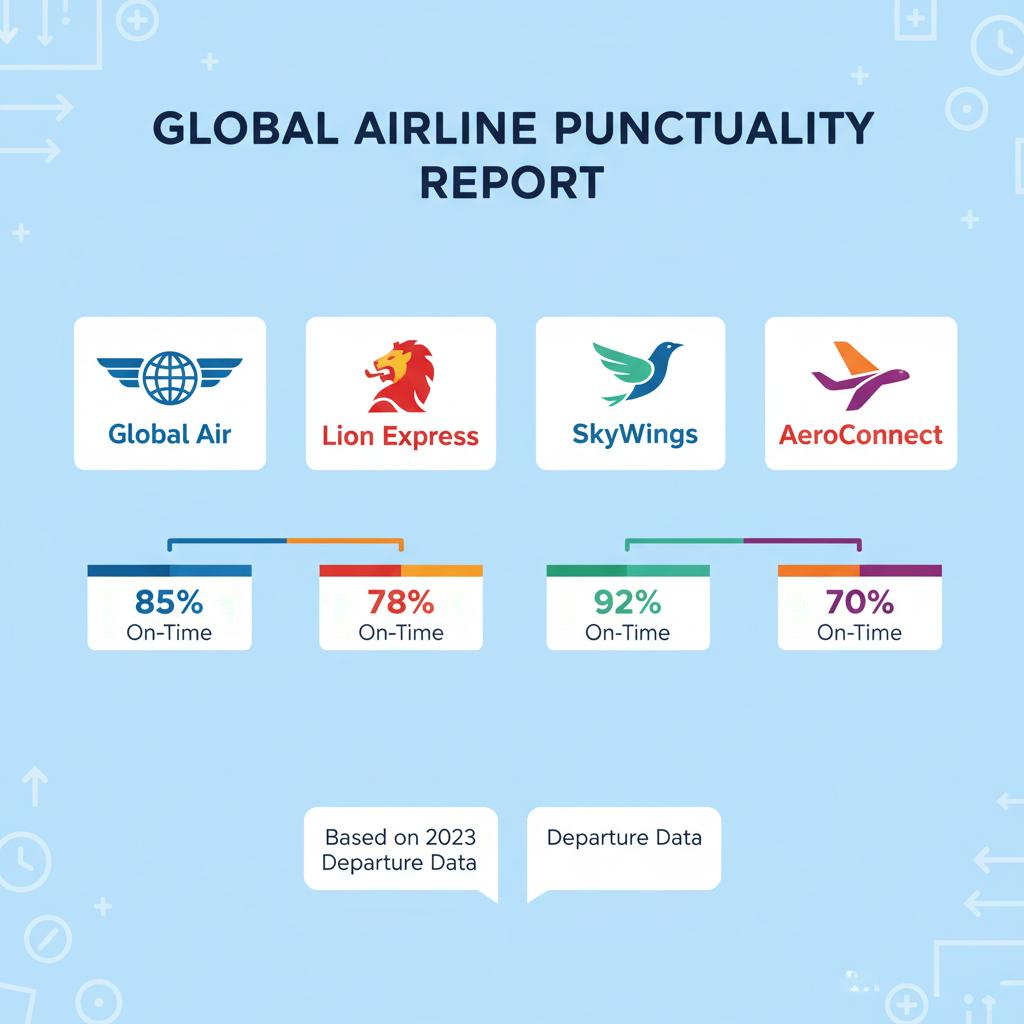 GLOBAL AIRLINE PUNCTUALITY REPORT

Global Air

Lion Express

SkyWings

AeroConnect

85%
On-Time

78%
On-Time

92%
On-Time

70%
On-Time

Based on 2023 Departure Data

Departure Data