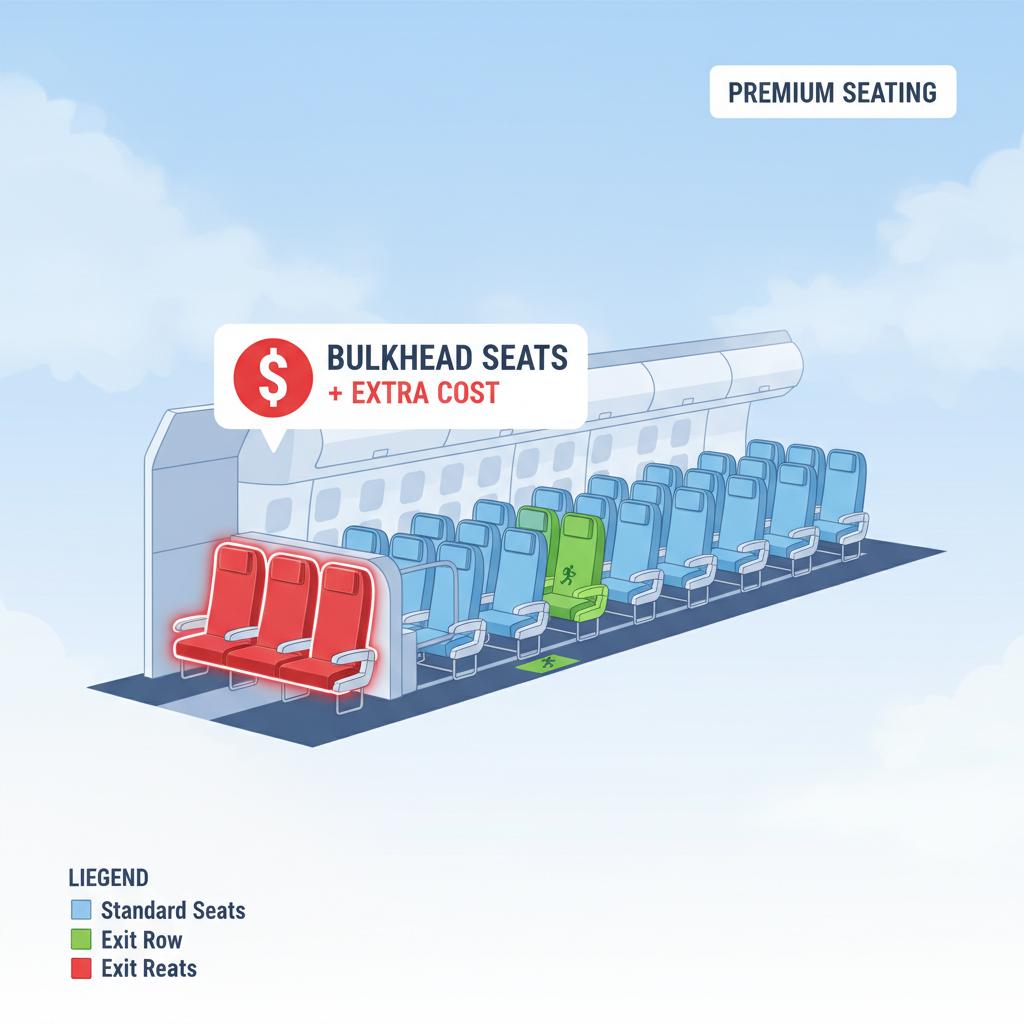 PREMIUM SEATING

$ BULKHEAD SEATS
+ EXTRA COST

LIEGEND
Standard Seats
Exit Row
Exit Reats