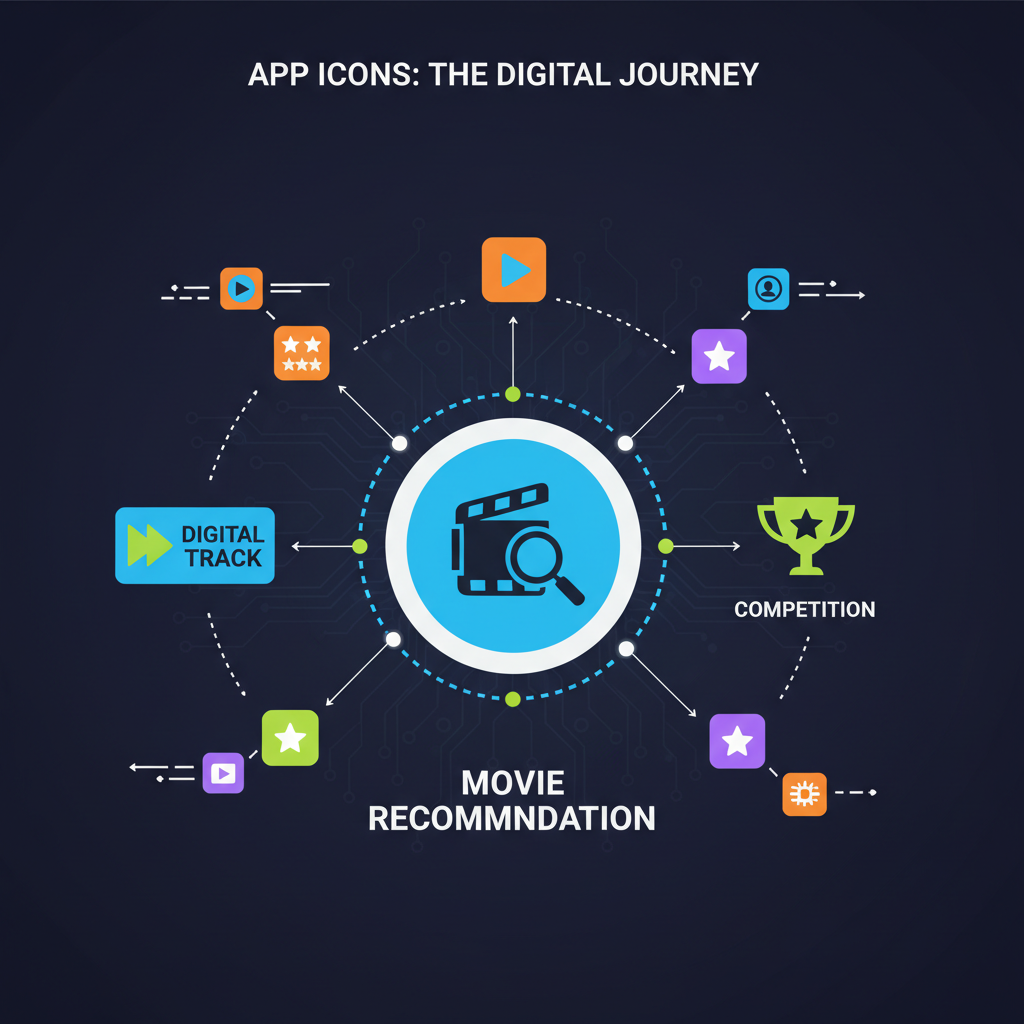 APP ICONS: THE DIGITAL JOURNEY

DIGITAL TRACK

COMPETITION

MOVIE RECOMMNDATION