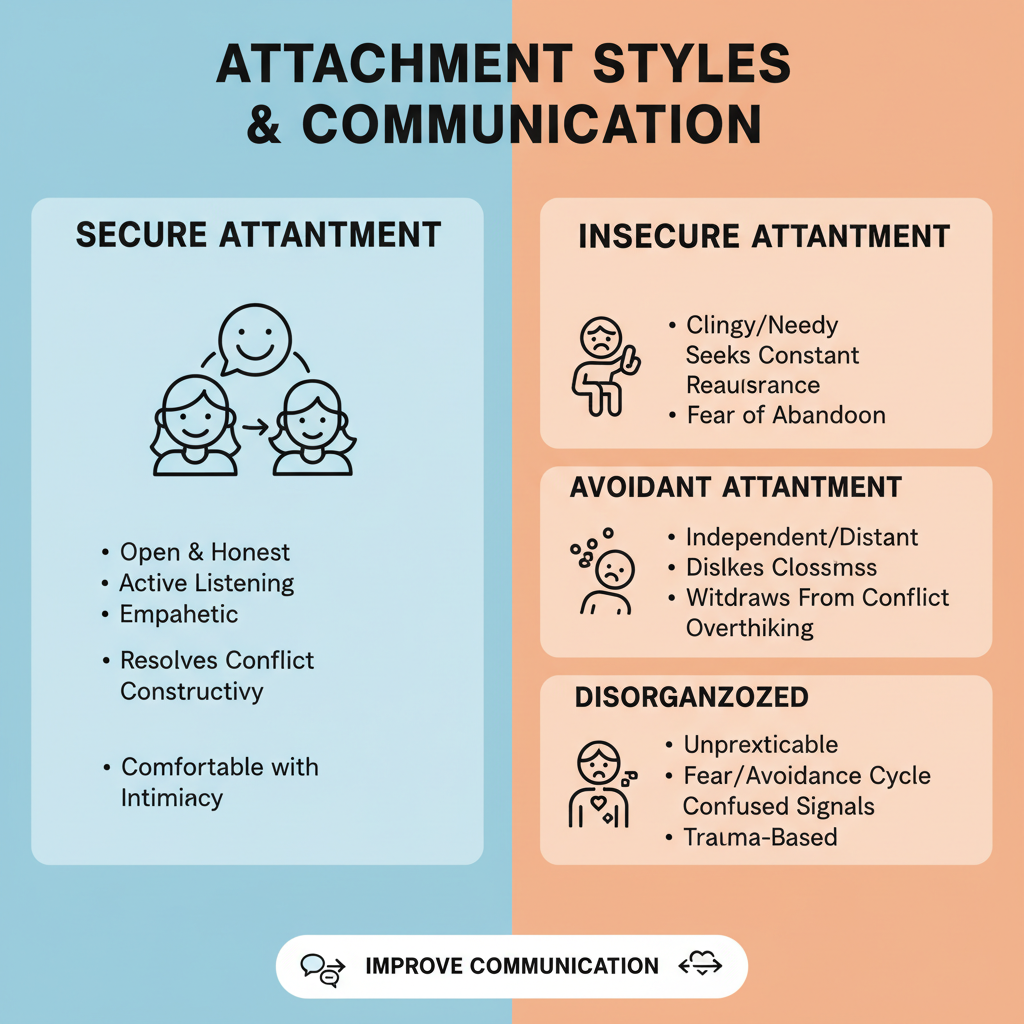 ATTACHMENT STYLES & COMMUNICATION

SECURE ATTANTMENT

• Open & Honest
• Active Listening
• Empahetic
• Resolves Conflict Constructivy
• Comfortable with Intimiacy

INSECURE ATTANTMENT

• Clingy/Needy Seeks Constant Reauisrance
• Fear of Abandoon

AVOIDANT ATTANTMENT

• Independent/Distant
• Dislkes Clossmss
• Witdraws From Conflict Overthiking

DISORGANZOZED

• Unprexticable
• Fear/Avoidance Cycle Confused Signals
• Traıma-Based

IMPROVE COMMUNICATION