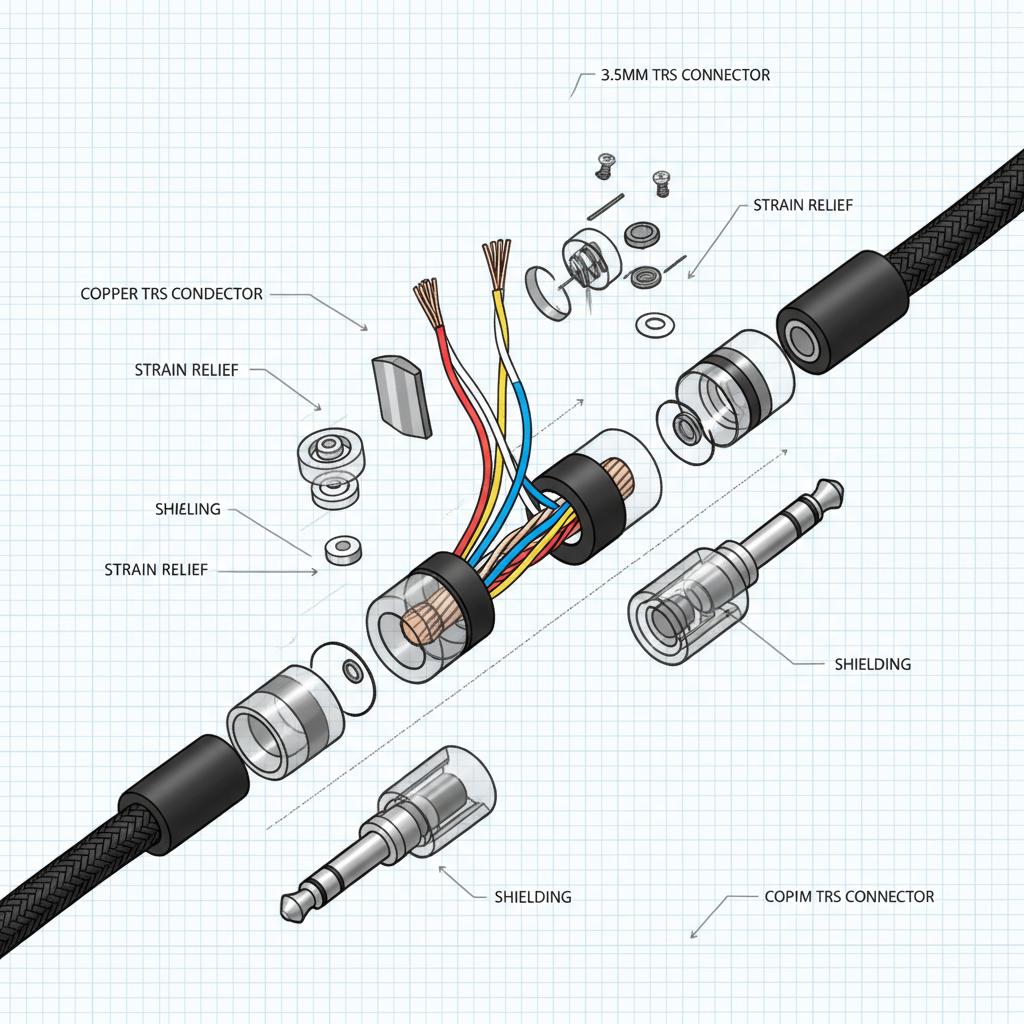 3.5MM TRS CONNECTOR

STRAIN RELIEF

COPPER TRS CONDECTOR

STRAIN RELIEF

SHIELING

STRAIN RELIEF

SHIELDING

SHIELDING

COPIM TRS CONNECTOR