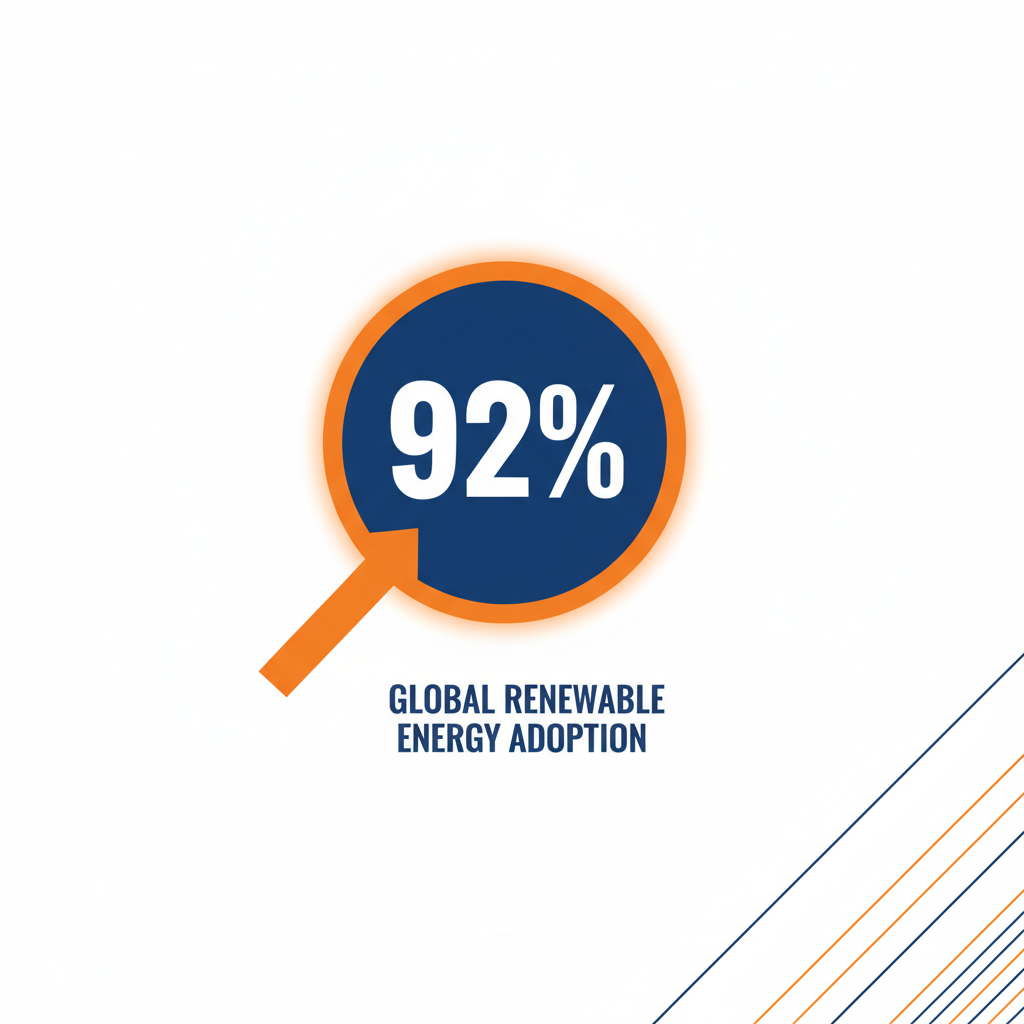 92%

GLOBAL RENEWABLE ENERGY ADOPTION