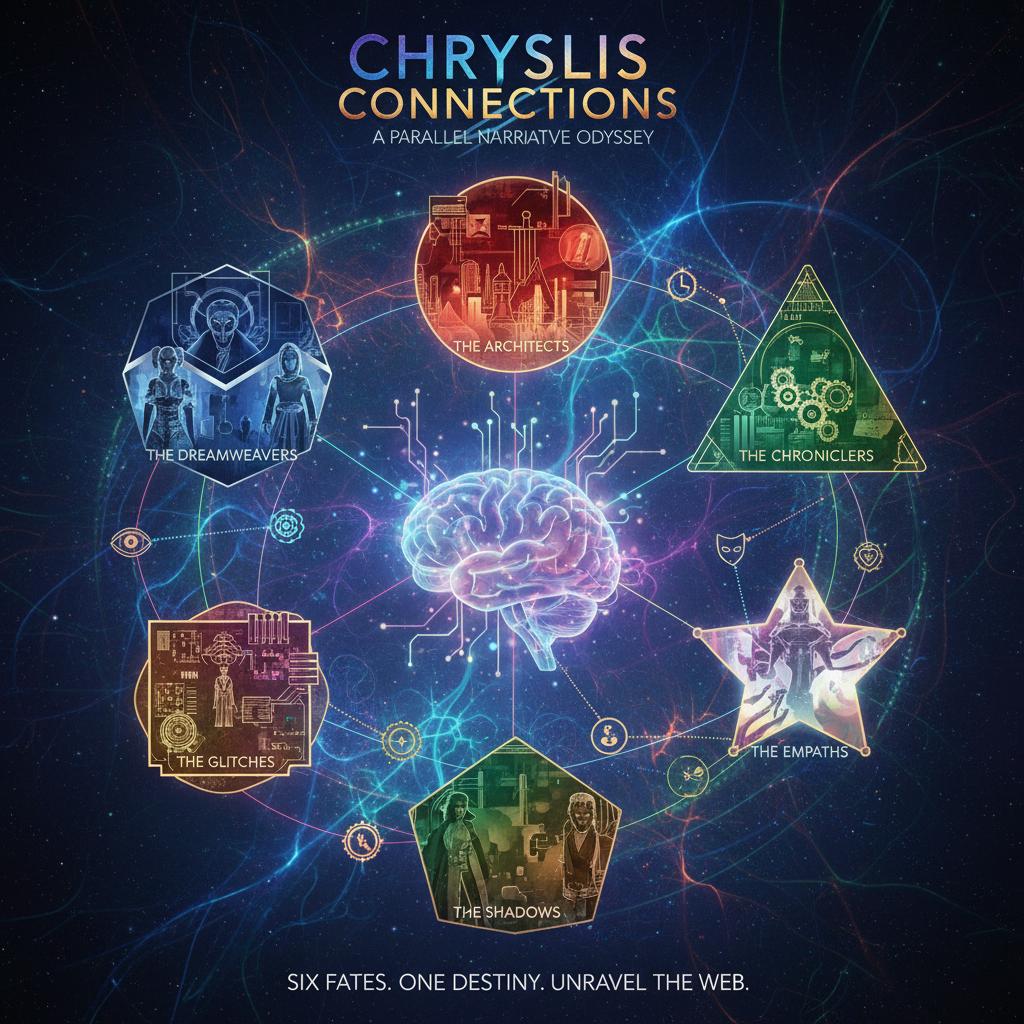 CHRYSLIS CONNECTIONS
A PARALLEL NARRIATVE ODYSSEY

THE ARCHITECTS

THE DREAMWEAVERS

THE CHRONICLERS

THE GLITCHES

THE EMPATHS

THE SHADOWS

SIX FATES. ONE DESTINY. UNRAVEL THE WEB.