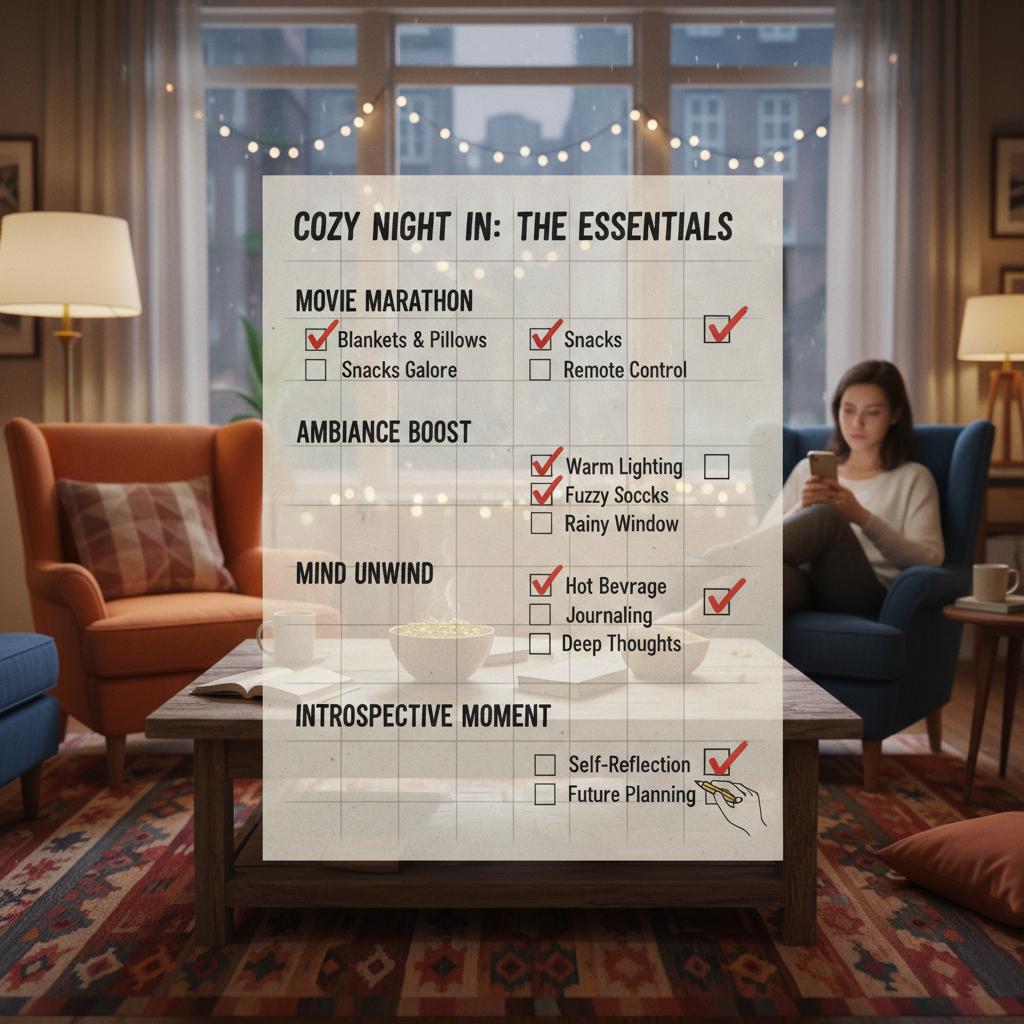 COZY NIGHT IN: THE ESSENTIALS

MOVIE MARATHON
Blankets & Pillows
Snacks Galore
Snacks
Remote Control

AMBIANCE BOOST
Warm Lighting
Fuzzy Soccks
Rainy Window

MIND UNWIND
Hot Bevrage
Journaling
Deep Thoughts

INTROSPECTIVE MOMENT
Self-Reflection
Future Planning