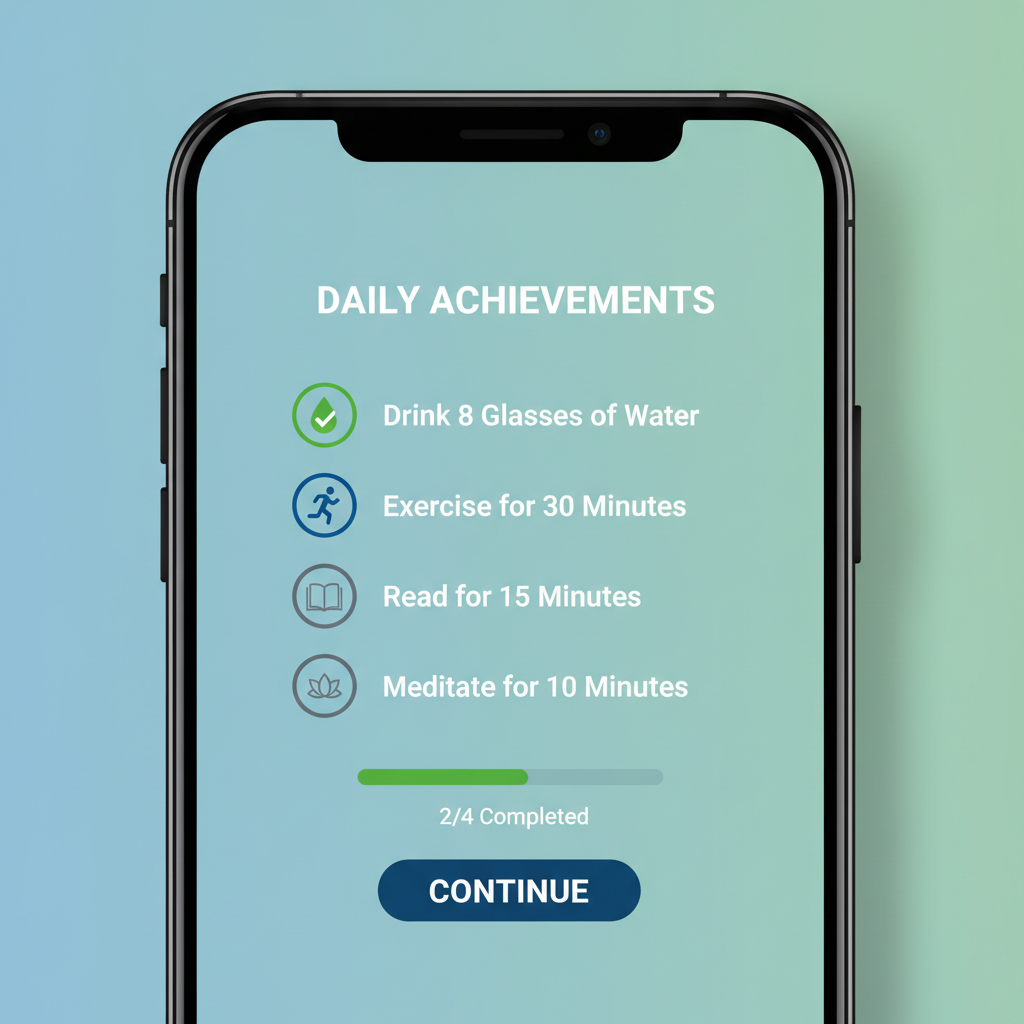 DAILY ACHIEVEMENTS

Drink 8 Glasses of Water

Exercise for 30 Minutes

Read for 15 Minutes

Meditate for 10 Minutes

2/4 Completed

CONTINUE