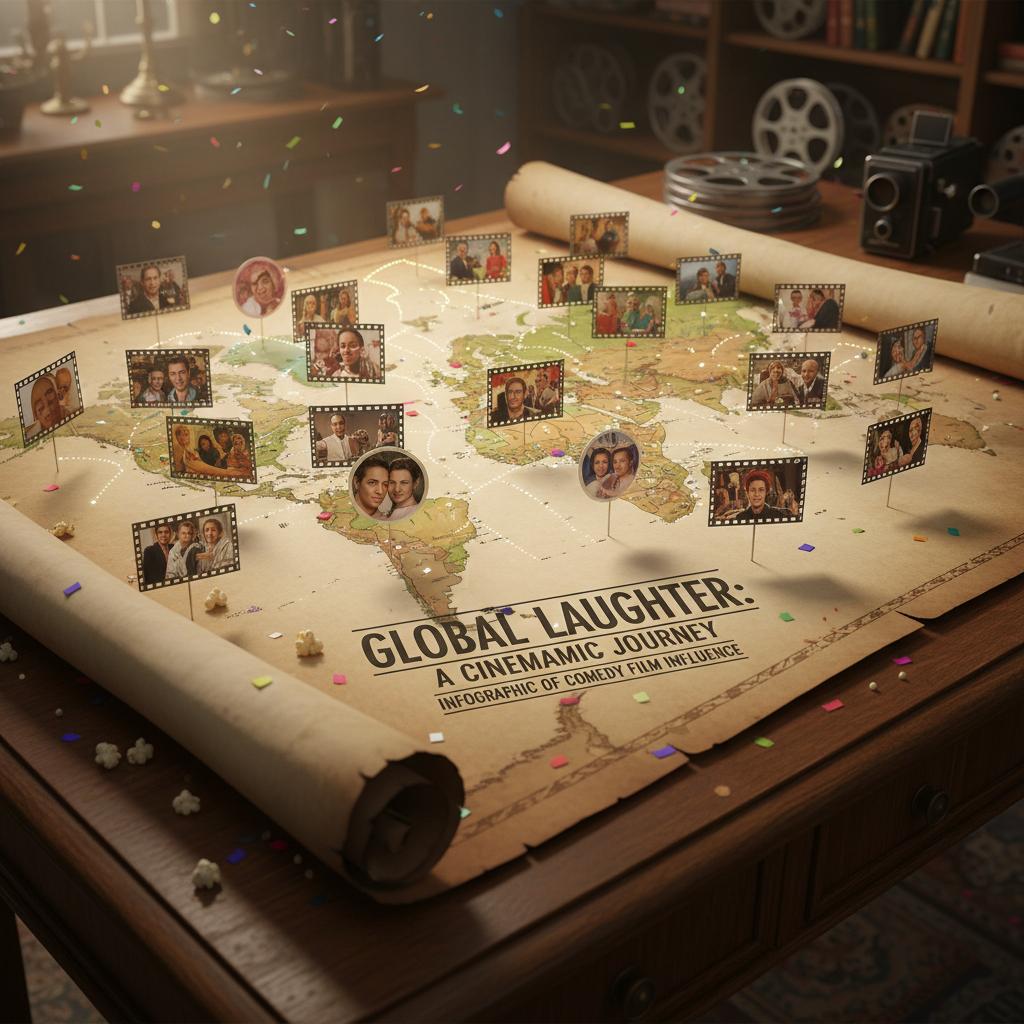 GLOBAL LAUGHTER:
A CINEMAMIC JOURNEY
INFOGRAPHIC OF COMEDY FILM INFLUENCE