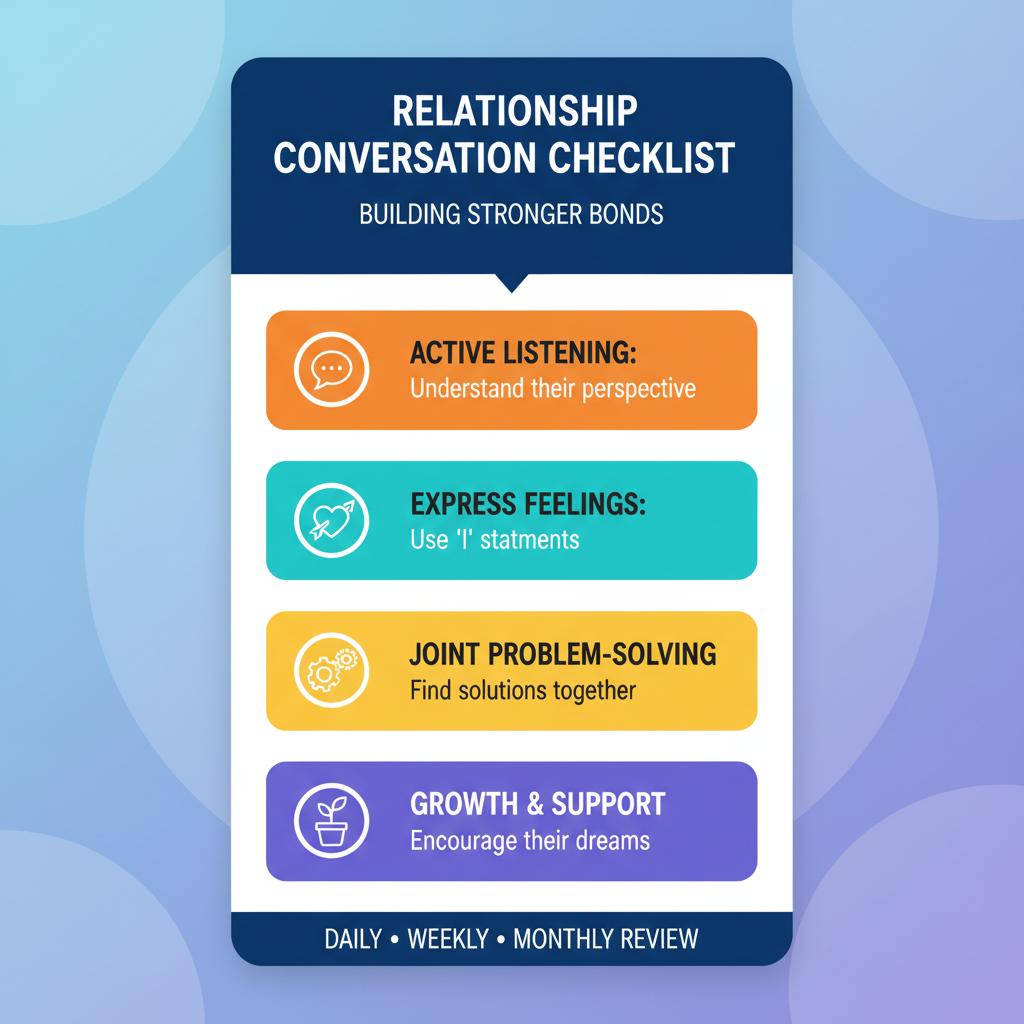 RELATIONSHIP CONVERSATION CHECKLIST

BUILDING STRONGER BONDS

ACTIVE LISTENING:
Understand their perspective

EXPRESS FEELINGS:
Use 'I' statments

JOINT PROBLEM-SOLVING
Find solutions together

GROWTH & SUPPORT
Encourage their dreams

DAILY • WEEKLY • MONTHLY REVIEW