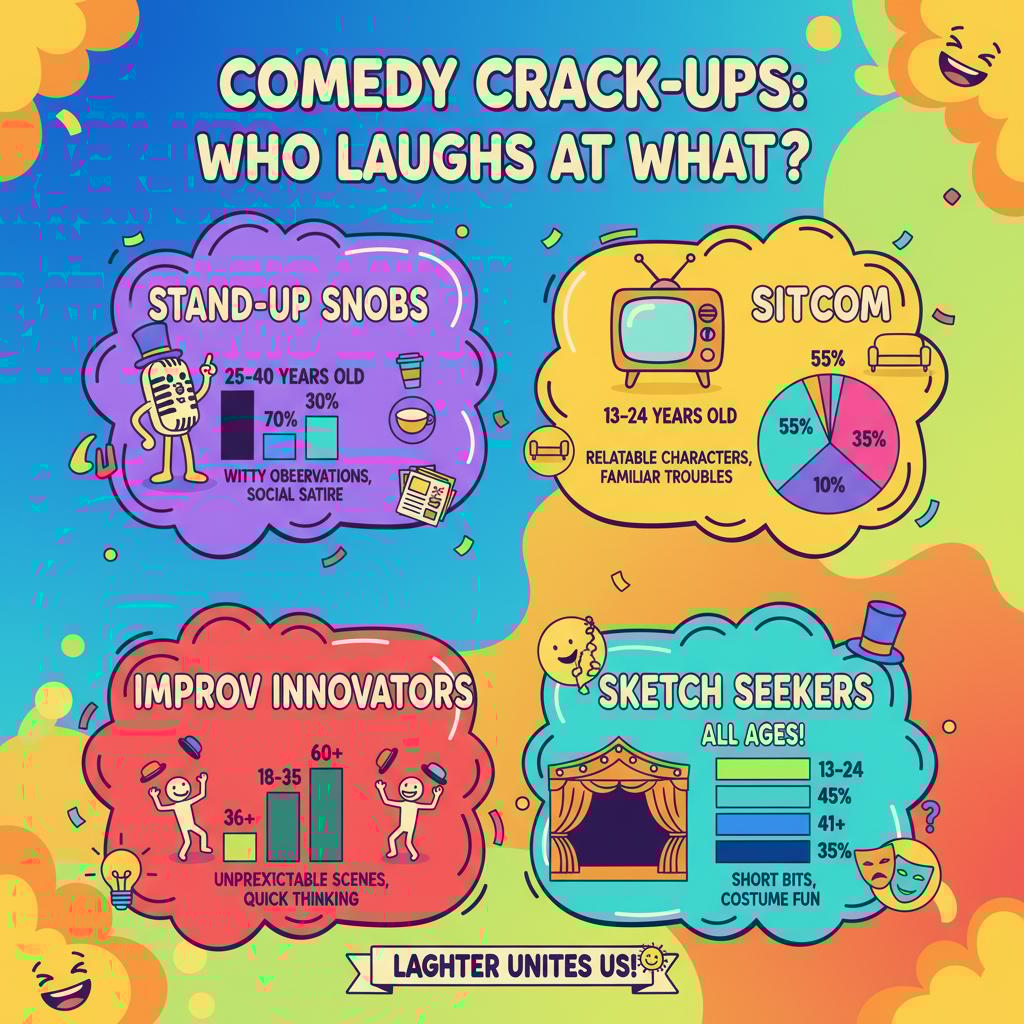 COMEDY CRACK-UPS: WHO LAUGHS AT WHAT?

STAND-UP SNOBS

25-40 YEARS OLD

70%

30%

WITTY OBEERVATIONS, SOCIAL SATIRE

SITCOM

13-24 YEARS OLD

RELATABLE CHARACTERS, FAMILIAR TROUBLES

55%

55%

35%

10%

IMPROV INNOVATORS

36+

18-35

60+

UNPREXICTABLE SCENES, QUICK THINKING

SKETCH SEEKERS

ALL AGES!

13-24

45%

41+

35%

SHORT BITS, COSTUME FUN

LAGHTER UNITES US!