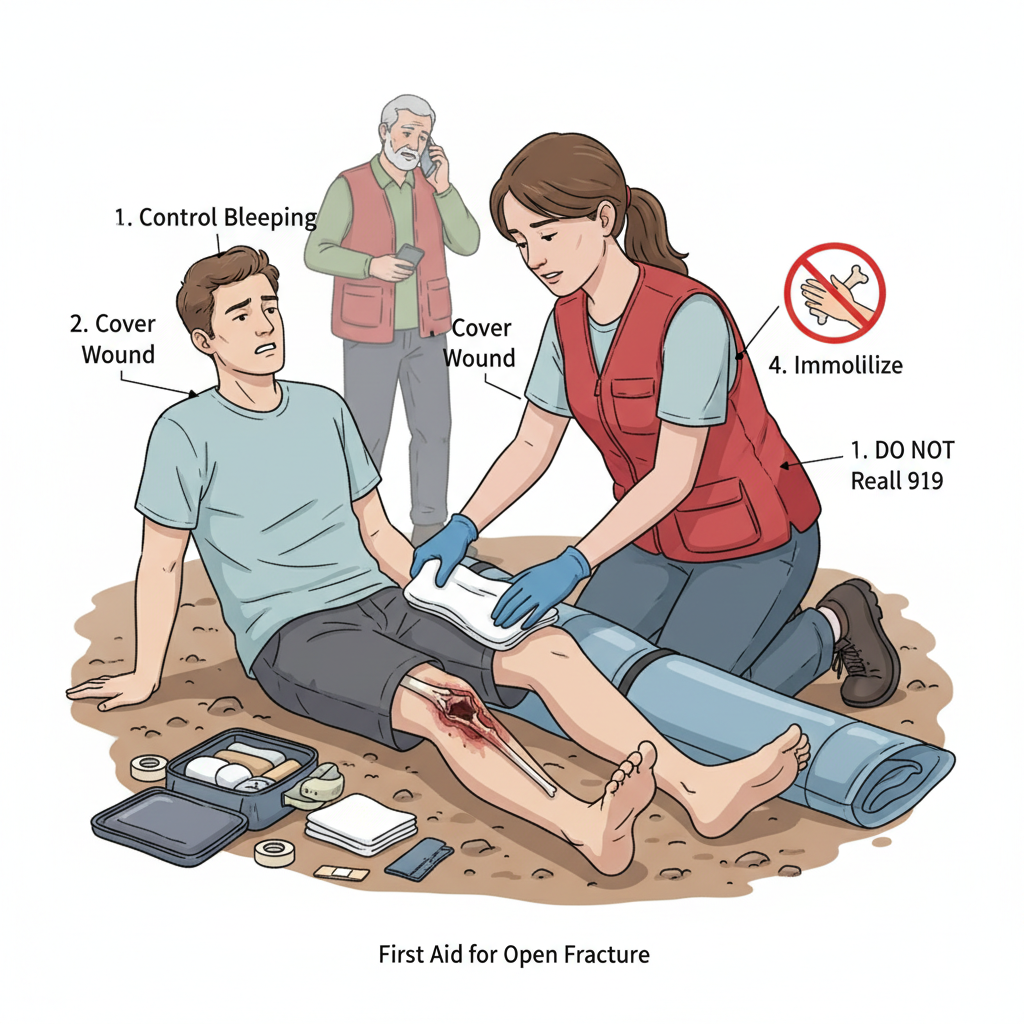 1. Control Bleeping

2. Cover Wound

Cover Wound

4. Immolilize

1. DO NOT Reall 919

First Aid for Open Fracture