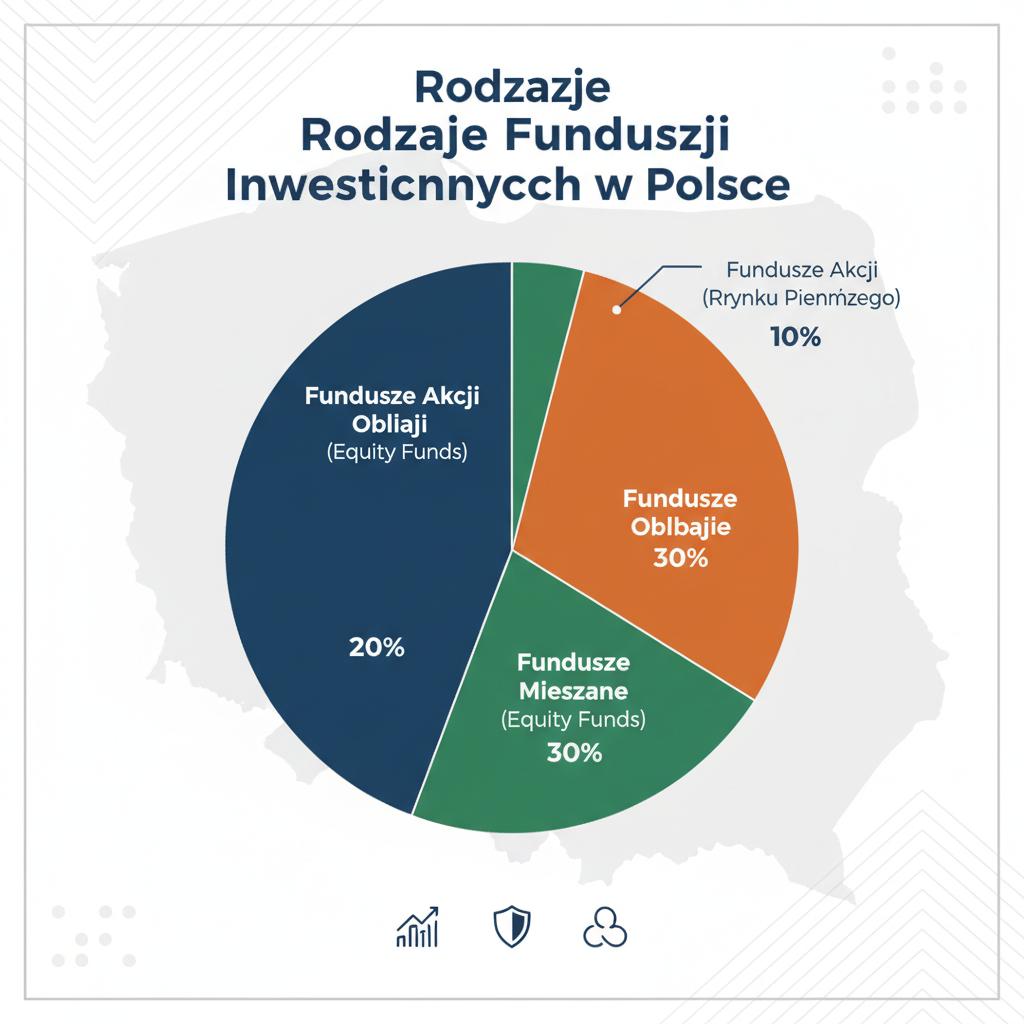 Rodzazje
Rodzaje Funduszji
Inwesticnnycch w Polsce

Fundusze Akcji
(Rrynku Pienḿzego)
10%

Fundusze Akcji
Obliaji
(Equity Funds)

20%

Fundusze
Oblbajie
30%

Fundusze
Mieszane
(Equity Funds)
30%