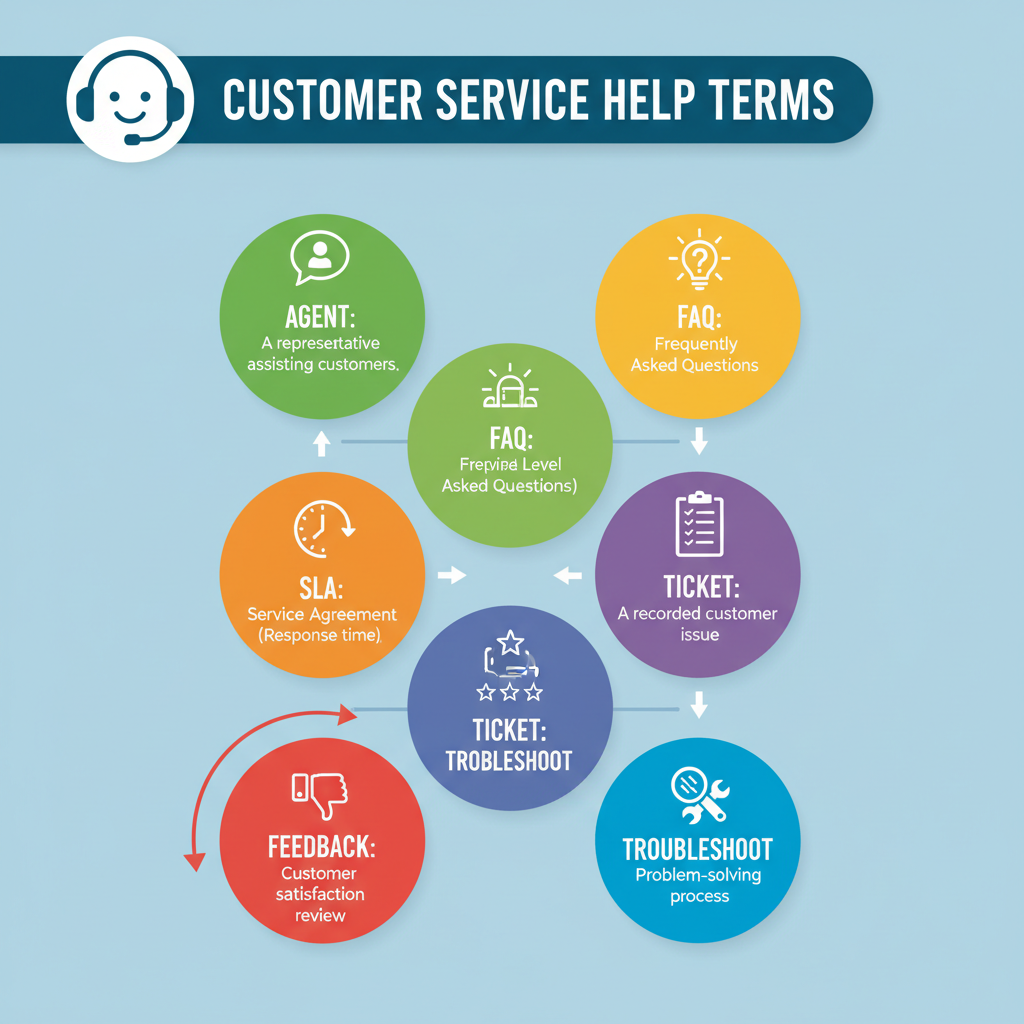 CUSTOMER SERVICE HELP TERMS

AGENT:
A representative assisting customers.

FAQ:
Frequently Asked Questions

FAQ:
Frepvine Level Asked Questions)

SLA:
Service Agreement (Response time)

TICKET:
A recorded customer issue

TICKET:
TROBLESHOOT

FEEDBACK:
Customer satisfaction review

TROUBLESHOOT
Problem-solving process