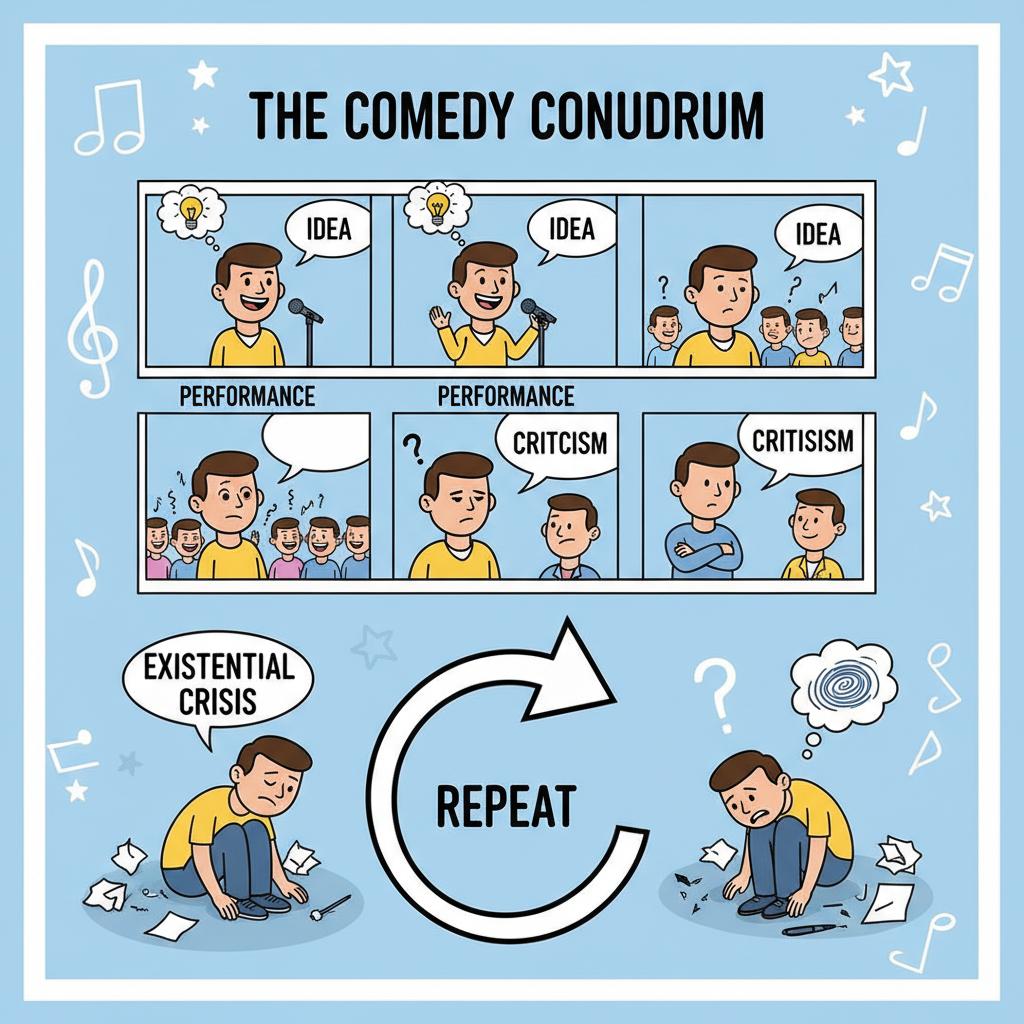 THE COMEDY CONUDRUM

IDEA

IDEA

IDEA

PERFORMANCE

PERFORMANCE

CRITCISM

CRITISISM

EXISTENTIAL CRISIS

REPEAT