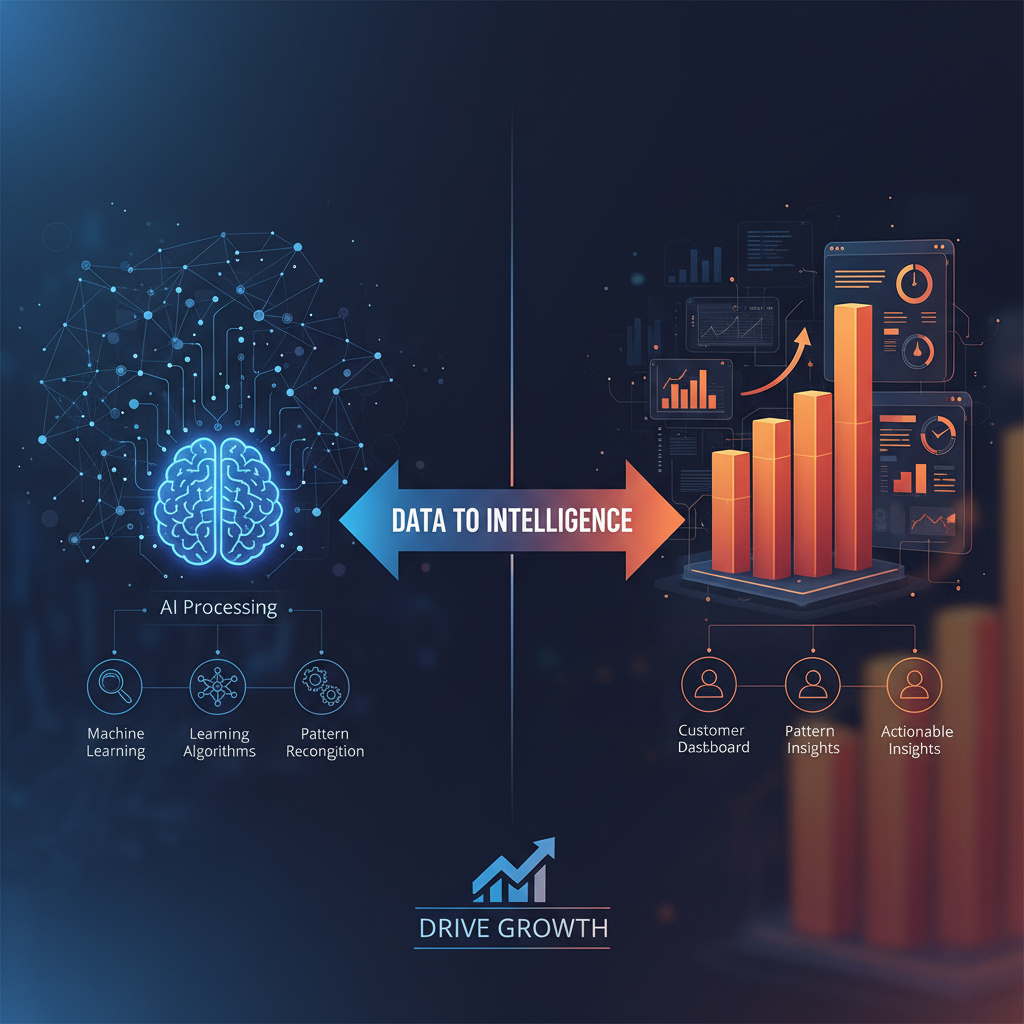 DATA TO INTELLIGENCE

AI Processing

Machine Learning

Learning Algorithms

Pattern Recognition

Customer Dastboard

Pattern Insights

Actionable Insights

DRIVE GROWTH