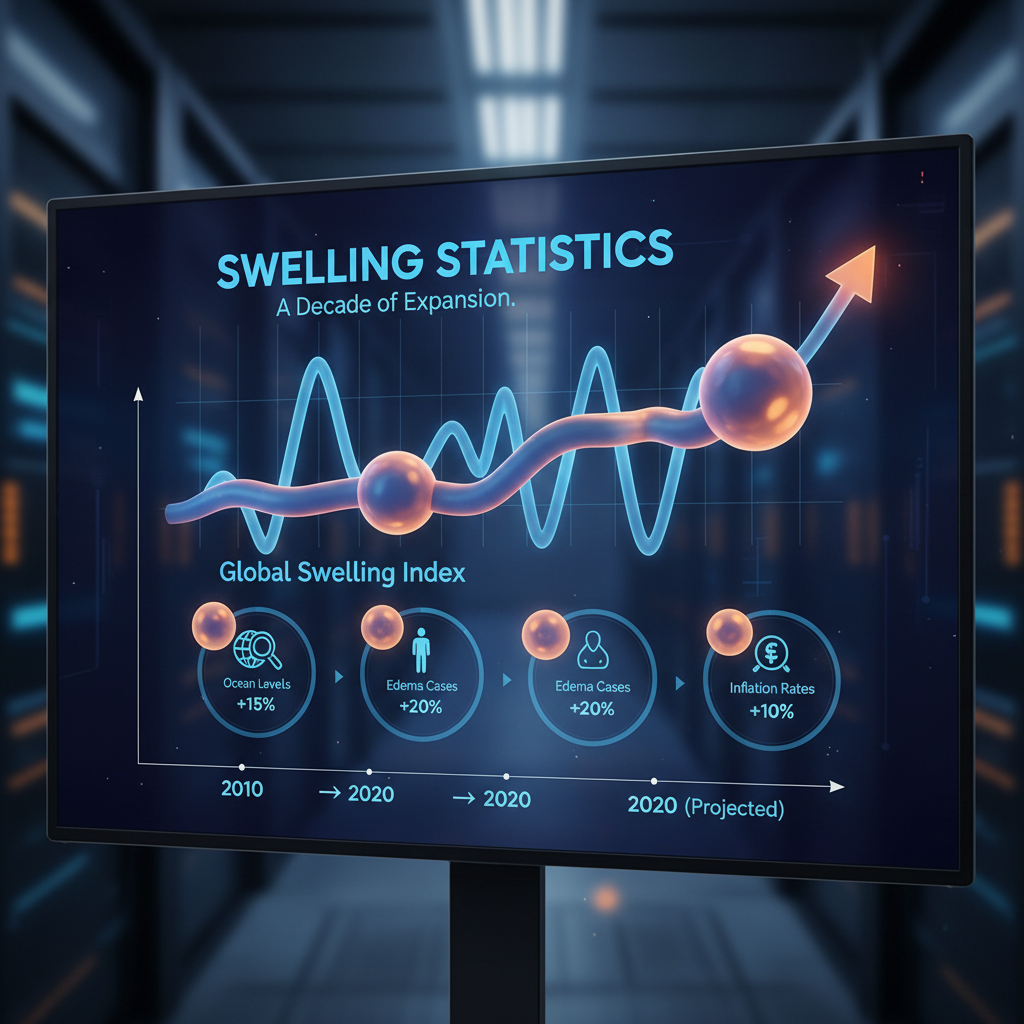 SWELLING STATISTICS

A Decade of Expansion.

Global Swelling Index

Ocean Levels
+15%

Edems Cases
+20%

Edema Cases
+20%

Inflation Rates
+10%

2010

→ 2020

→ 2020

2020 (Projected)