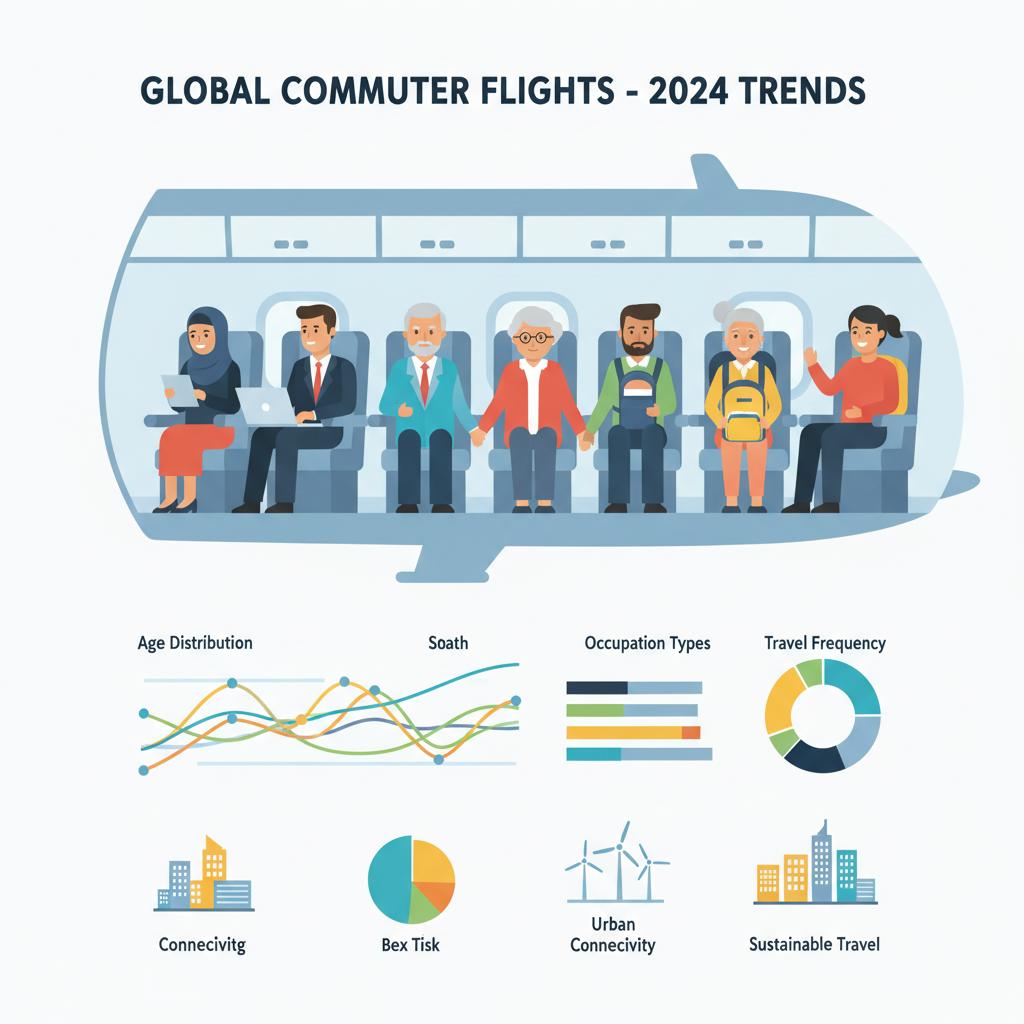 GLOBAL COMMUTER FLIGHTS - 2024 TRENDS

Age Distribution

Soath

Occupation Types

Travel Frequency

Connecivitg

Bex Tisk

Urban Connecivity

Sustainable Travel