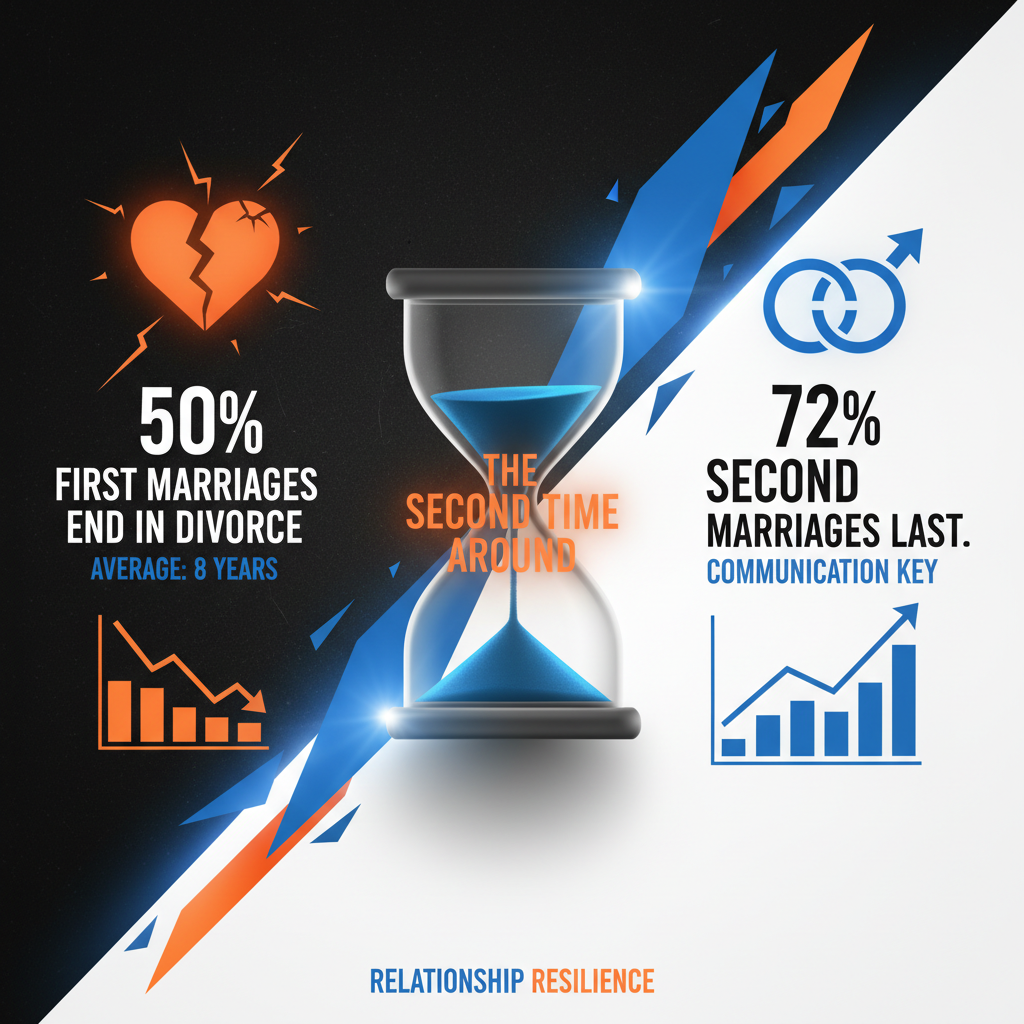 50%
FIRST MARRIAGES END IN DIVORCE
AVERAGE: 8 YEARS

THE SECOND TIME AROUND

72%
SECOND MARRIAGES LAST.
COMMUNICATION KEY

RELATIONSHIP RESILIENCE