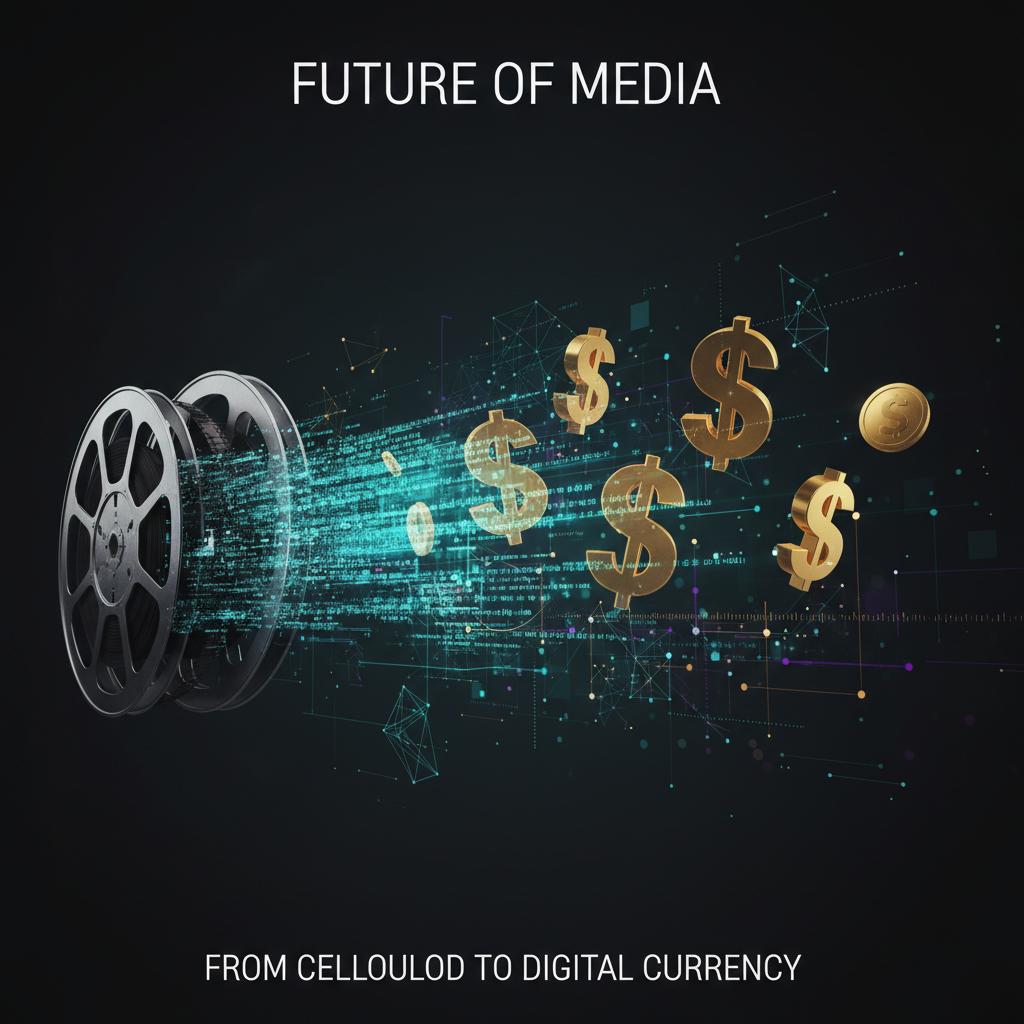 FUTURE OF MEDIA

FROM CELLOULOD TO DIGITAL CURRENCY