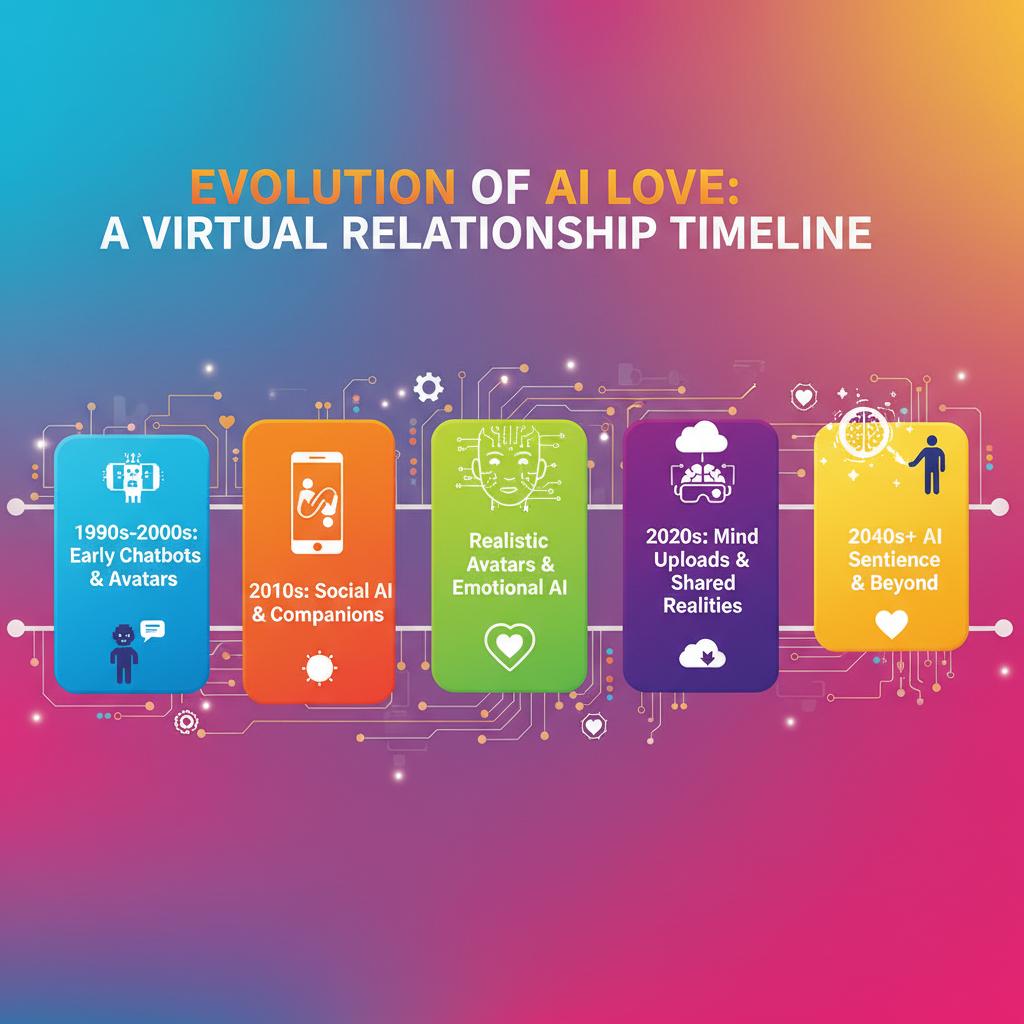 EVOLUTION OF AI LOVE:
A VIRTUAL RELATIONSHIP TIMELINE

1990s-2000s: Early Chatbots & Avatars

2010s: Social AI & Companions

Realistic Avatars & Emotional AI

2020s: Mind Uploads & Shared Realities

2040s+ AI Sentience & Beyond