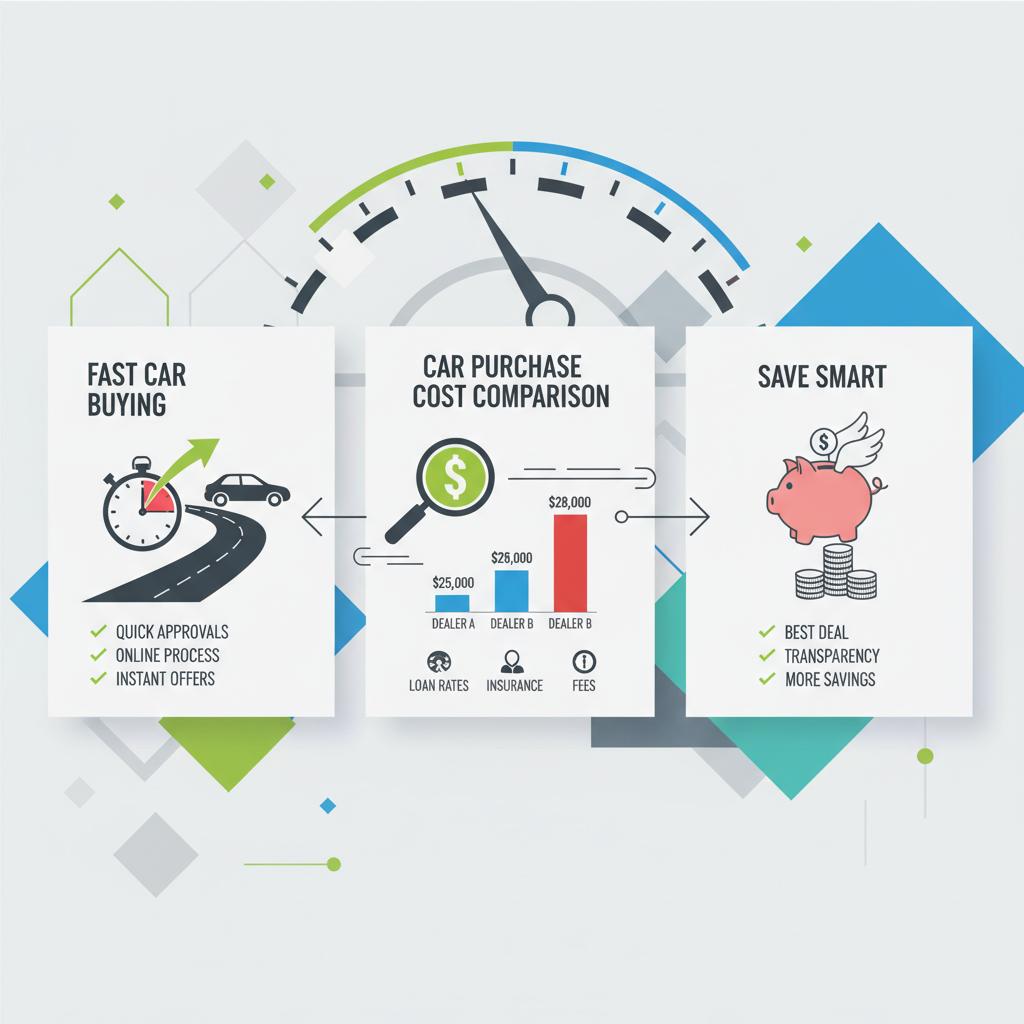 FAST CAR BUYING

✓ QUICK APPROVALS
✓ ONLINE PROCESS
✓ INSTANT OFFERS

CAR PURCHASE COST COMPARISON

$

$25,000
$26,000
$28,000

DEALER A
DEALER B
DEALER B

LOAN RATES
INSURANCE
FEES

SAVE SMART

$

✓ BEST DEAL
✓ TRANSPARENCY
✓ MORE SAVINGS