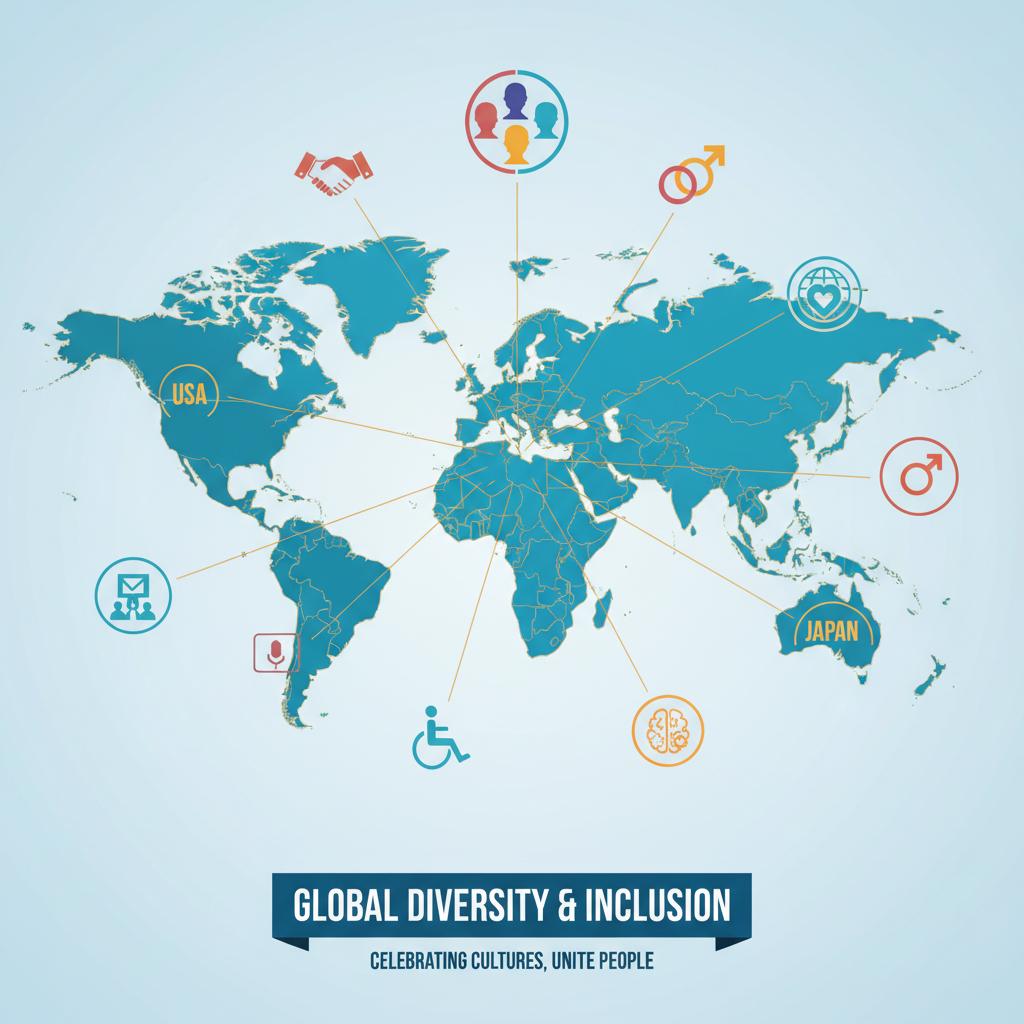 USA

JAPAN

GLOBAL DIVERSITY & INCLUSION

CELEBRATING CULTURES, UNITE PEOPLE