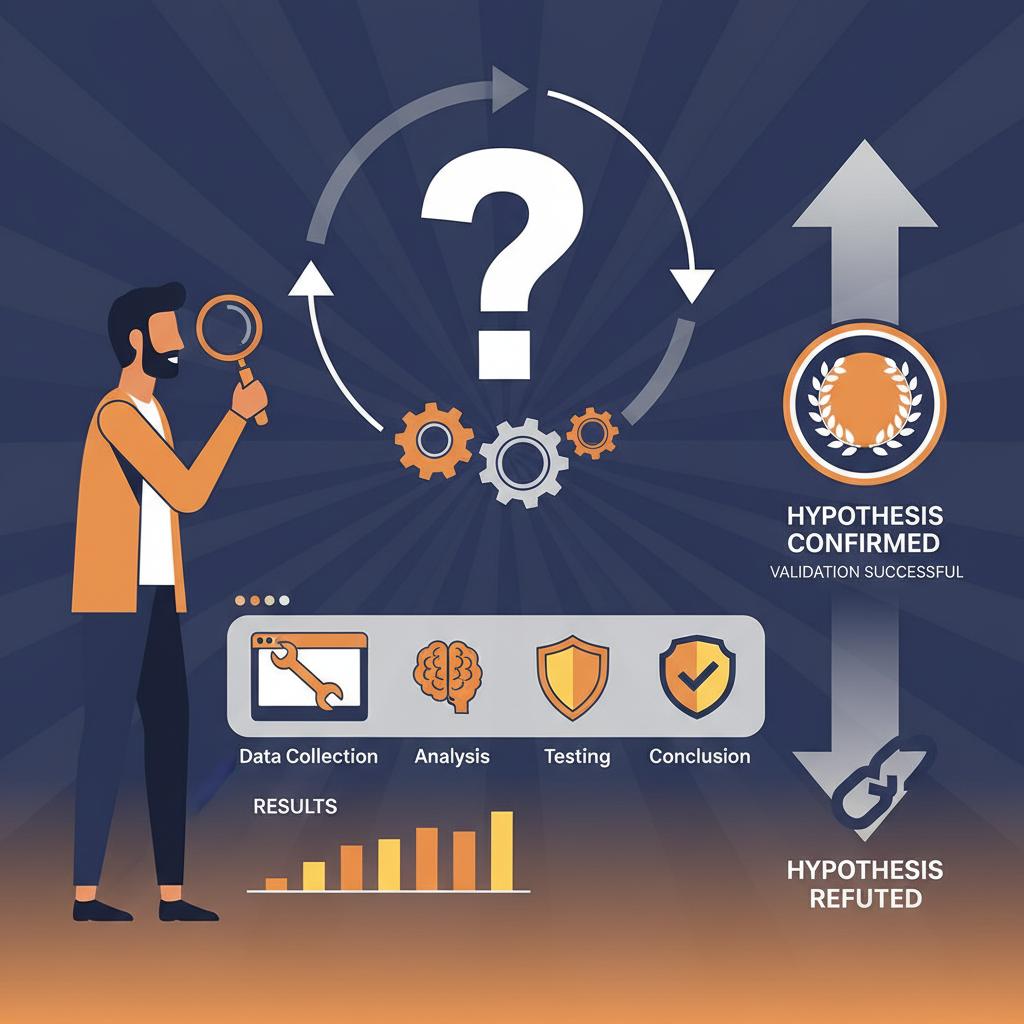 ?

HYPOTHESIS CONFIRMED
VALIDATION SUCCESSFUL

Data Collection
Analysis
Testing
Conclusion

RESULTS

HYPOTHESIS REFUTED