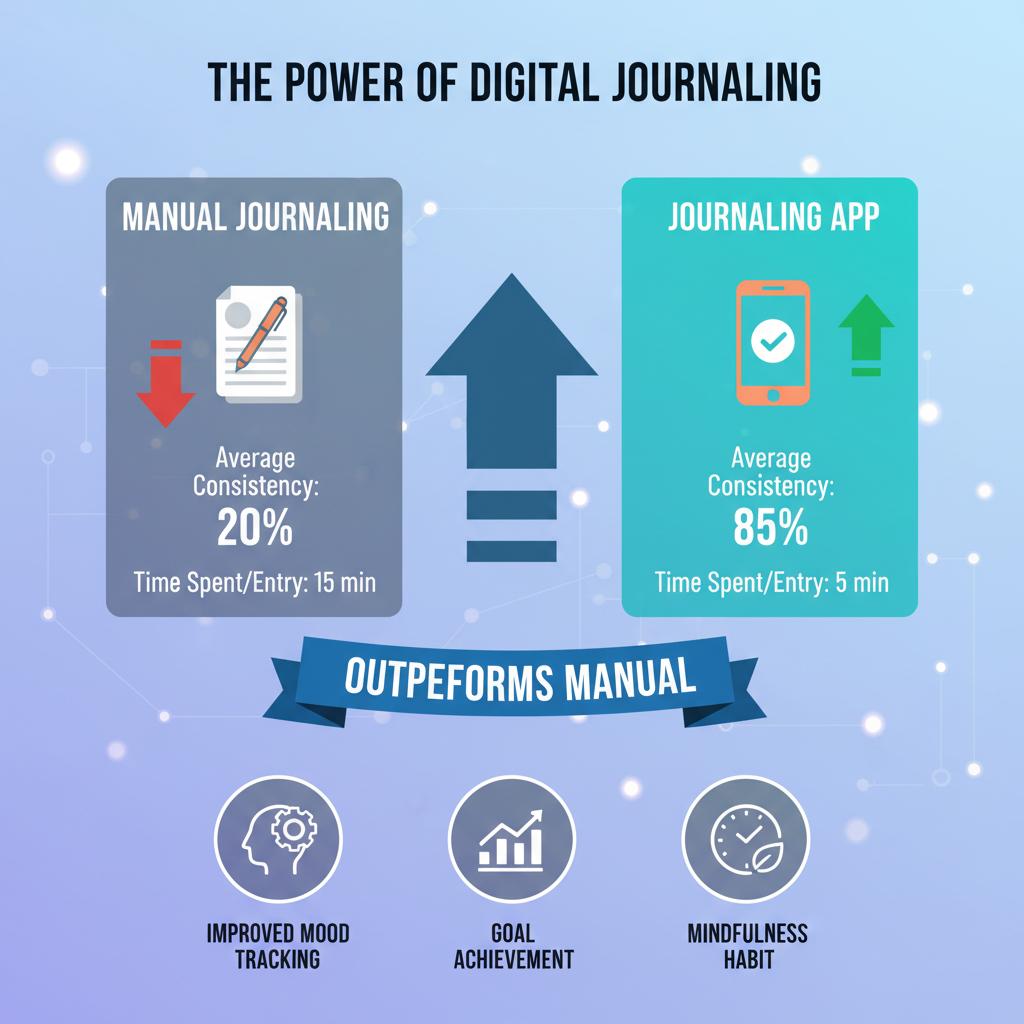 THE POWER OF DIGITAL JOURNALING

MANUAL JOURNALING

Average Consistency:
20%

Time Spent/Entry: 15 min

JOURNALING APP

Average Consistency:
85%

Time Spent/Entry: 5 min

OUTPEFORMS MANUAL

IMPROVED MOOD TRACKING

GOAL ACHIEVEMENT

MINDFULNESS HABIT