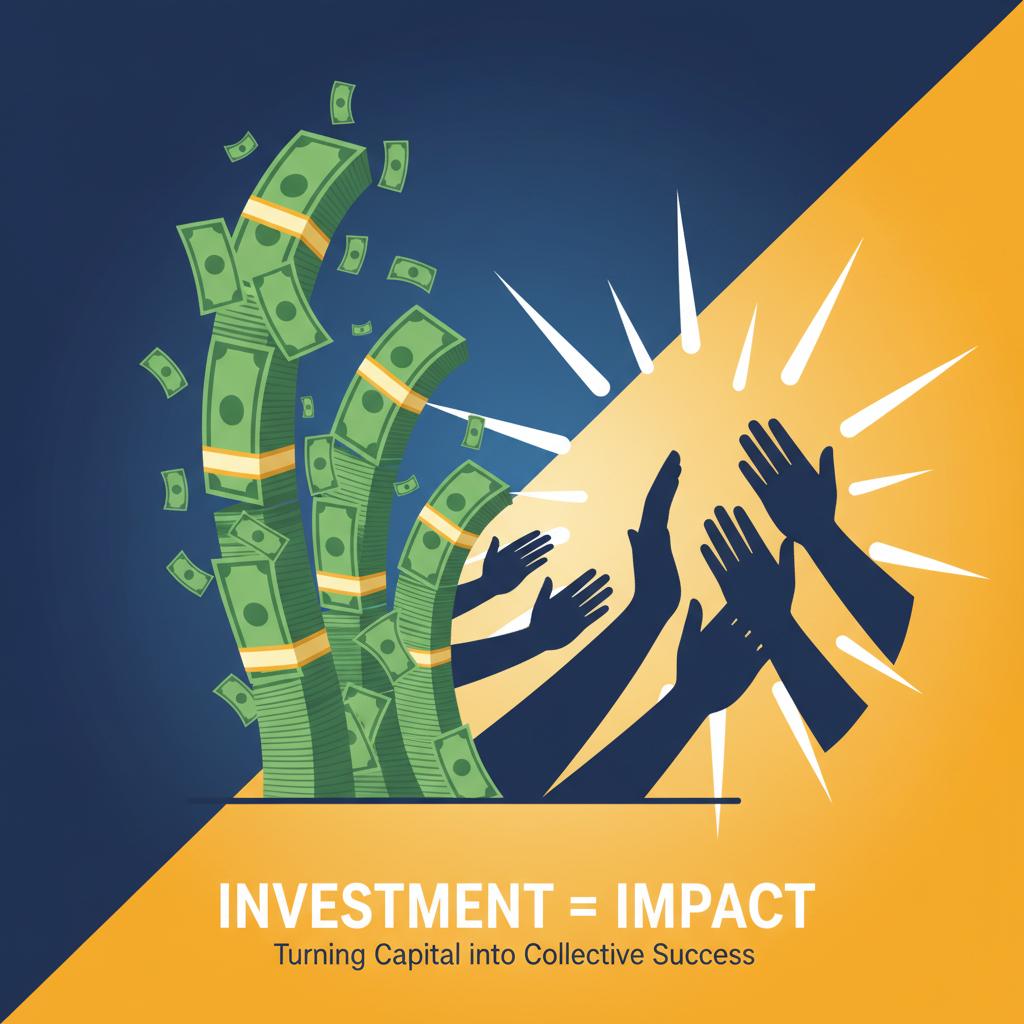 INVESTMENT = IMPACT
Turning Capital into Collective Success