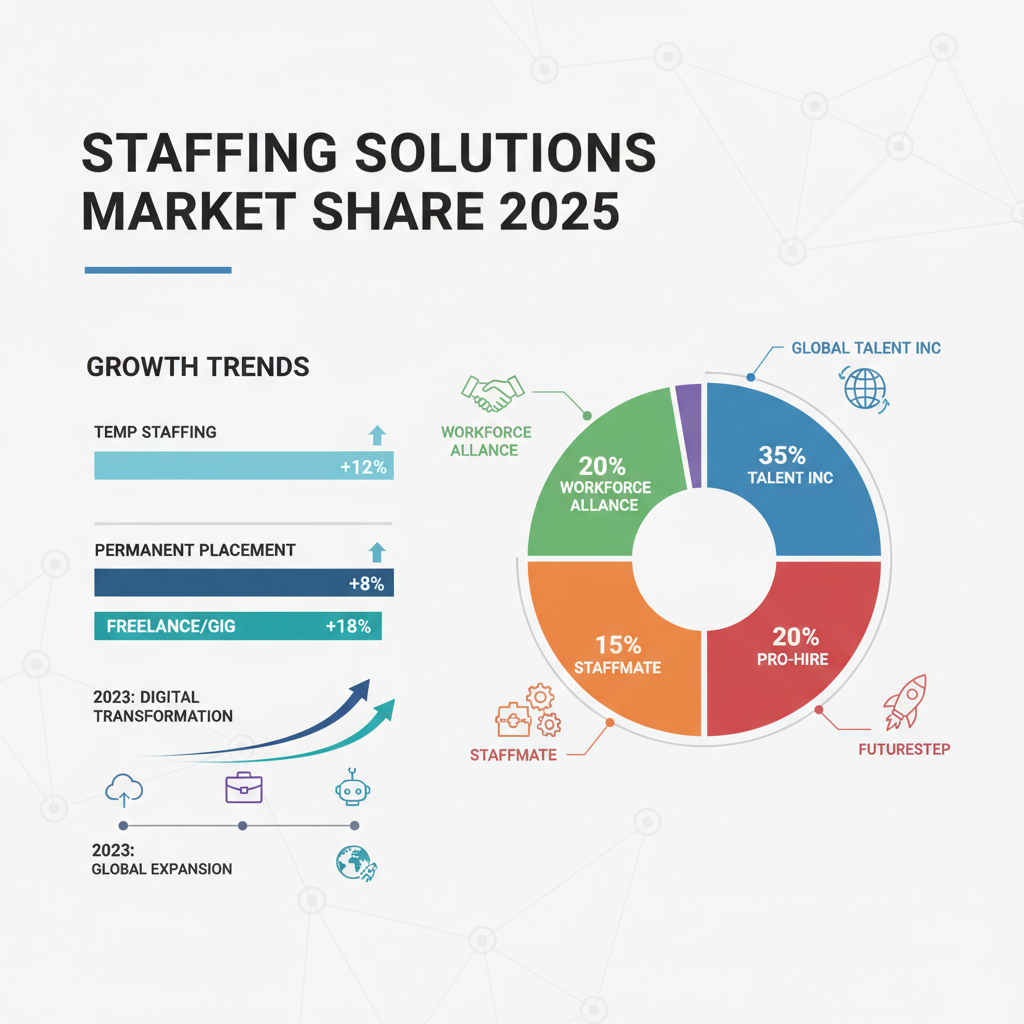 STAFFING SOLUTIONS MARKET SHARE 2025

GROWTH TRENDS

TEMP STAFFING
+12%

PERMANENT PLACEMENT
+8%

FREELANCE/GIG +18%

2023: DIGITAL TRANSFORMATION

2023:
GLOBAL EXPANSION

GLOBAL TALENT INC

WORKFORCE ALLANCE

20%
WORKFORCE ALLANCE

35%
TALENT INC

15%
STAFFMATE

20%
PRO-HIRE

STAFFMATE

FUTURESTEP