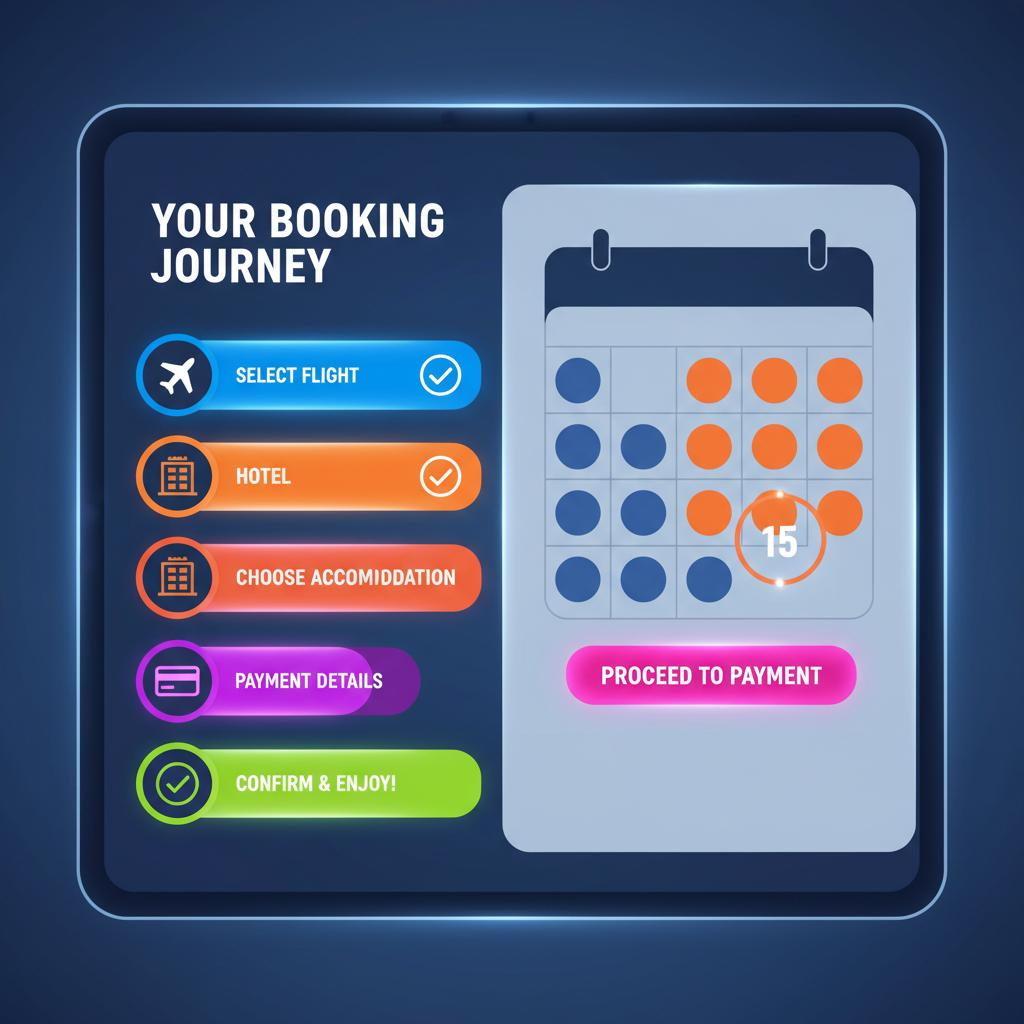 YOUR BOOKING JOURNEY

SELECT FLIGHT

HOTEL

CHOOSE ACCOMIDDATION

PAYMENT DETAILS

CONFIRM & ENJOY!

15

PROCEED TO PAYMENT