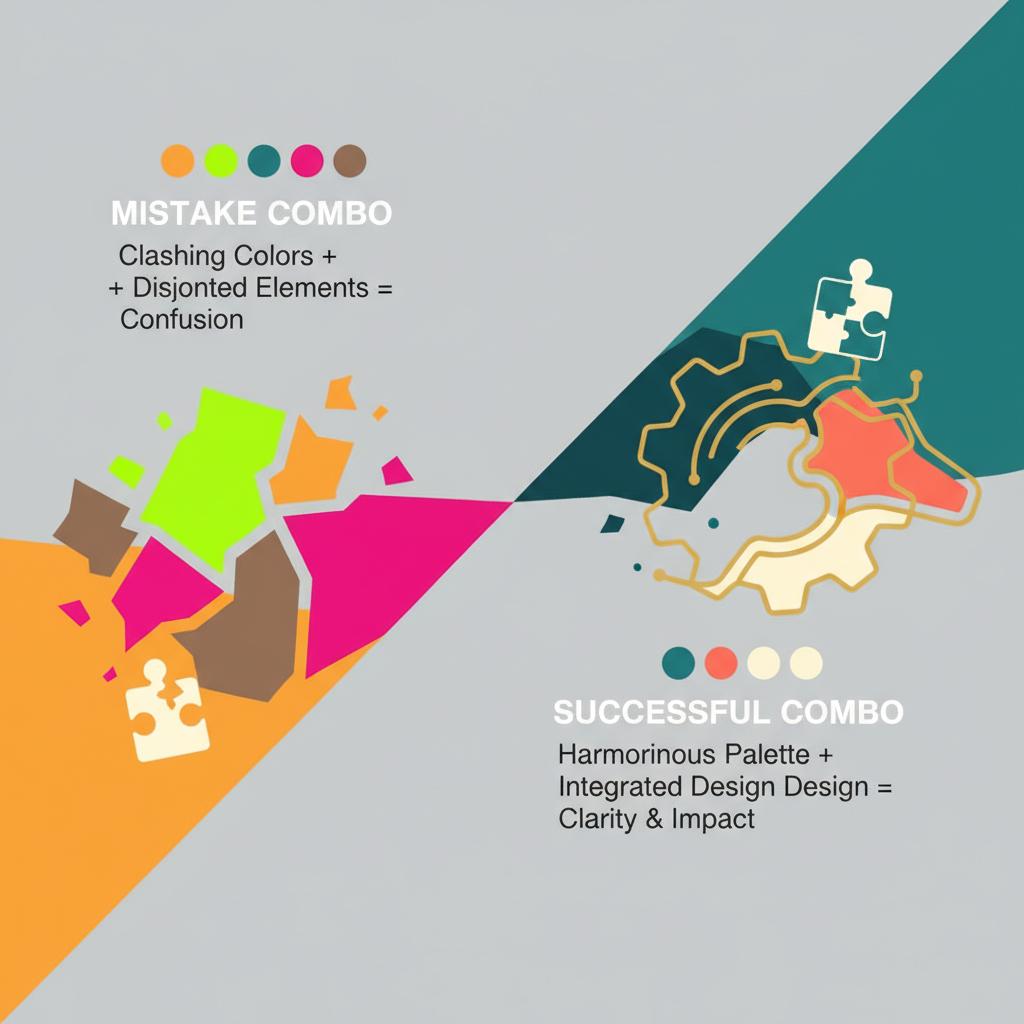 MISTAKE COMBO

Clashing Colors +
+ Disjonted Elements =
Confusion

SUCCESSFUL COMBO

Harmorinous Palette +
Integrated Design Design =
Clarity & Impact