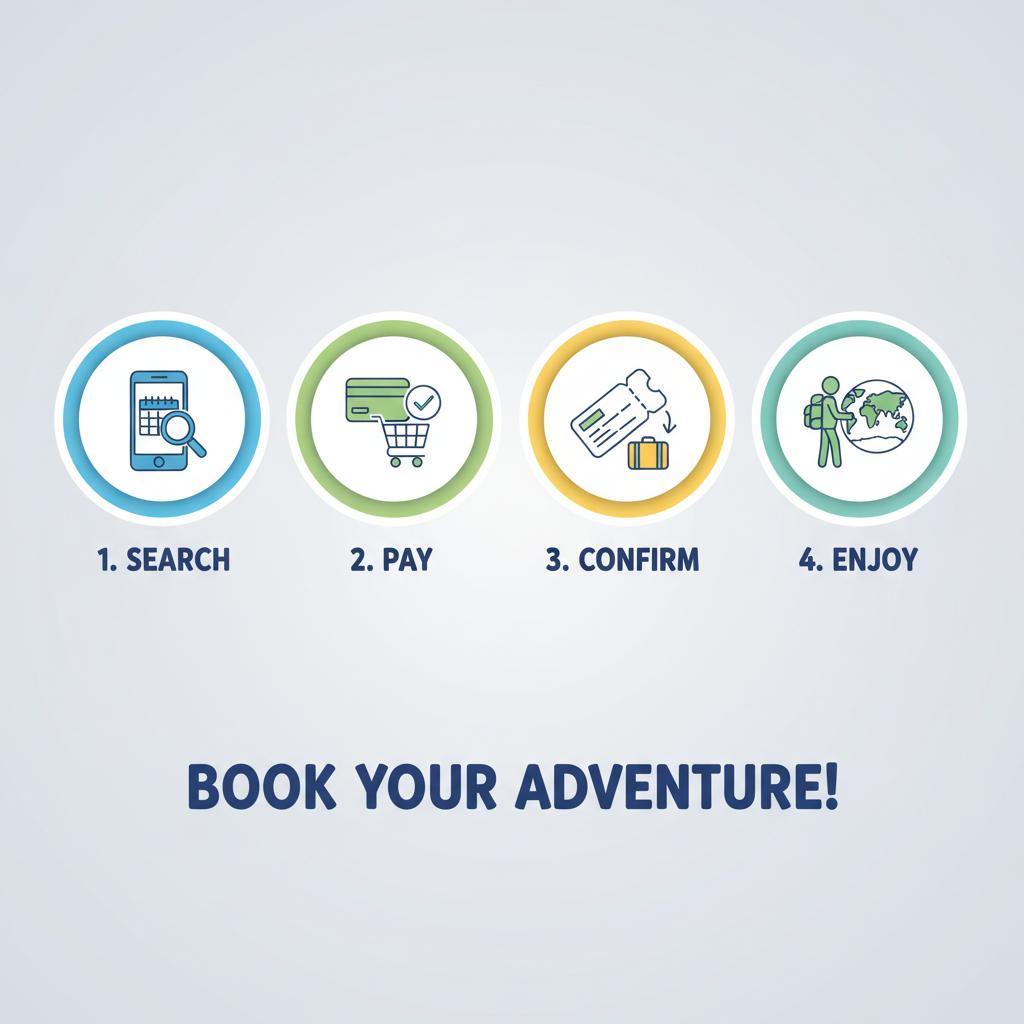 1. SEARCH

2. PAY

3. CONFIRM

4. ENJOY

BOOK YOUR ADVENTURE!