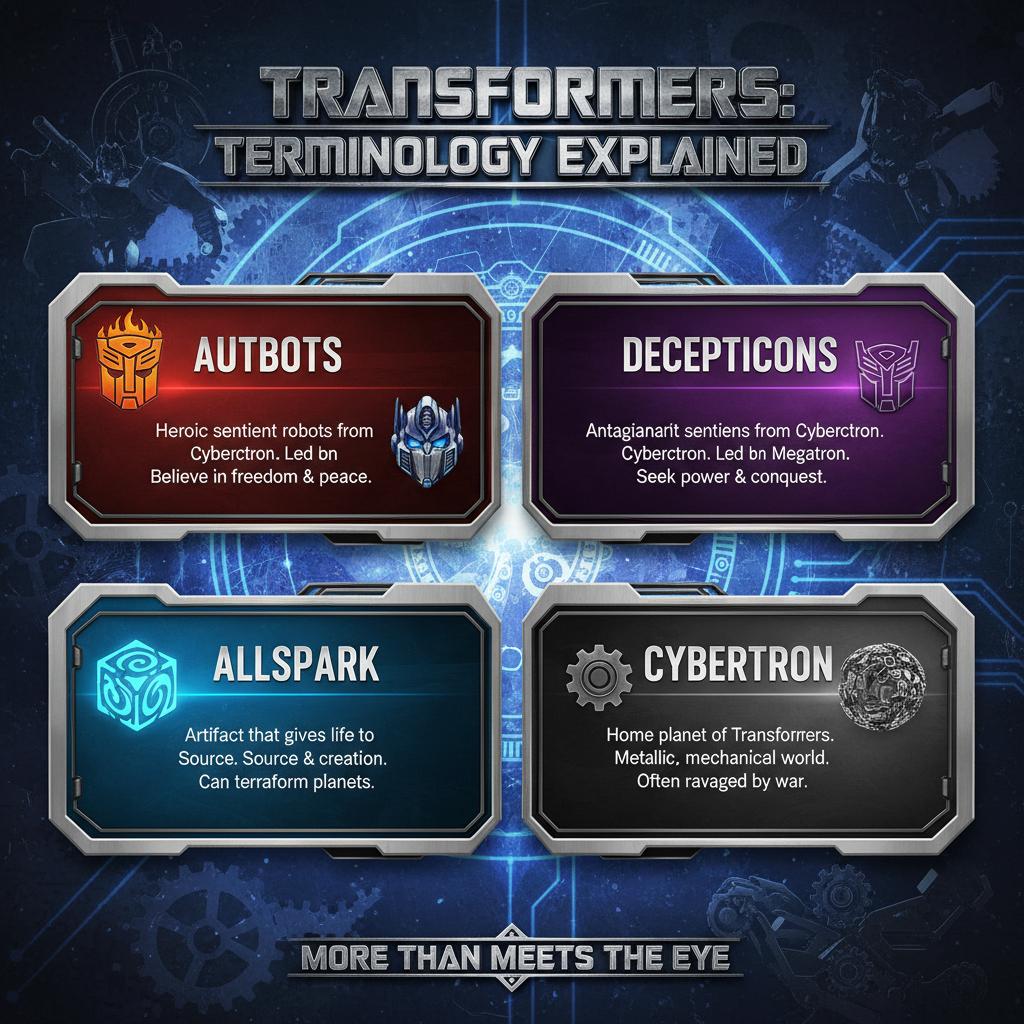 TRANSFORMERS:
TERMINOLOGY EXPLAINED

AUTBOTS

Heroic sentient robots from Cyberctron. Led bn Believe in freedom & peace.

DECEPTICONS

Antagianarit sentiens from Cyberctron. Cyberctron. Led bn Megatron. Seek power & conquest.

ALLSPARK

Artifact that gives life to Source. Source & creation. Can terraform planets.

CYBERTRON

Home planet of Transforrners. Metallic, mechanical world. Often ravaged by war.

MORE THAN MEETS THE EYE