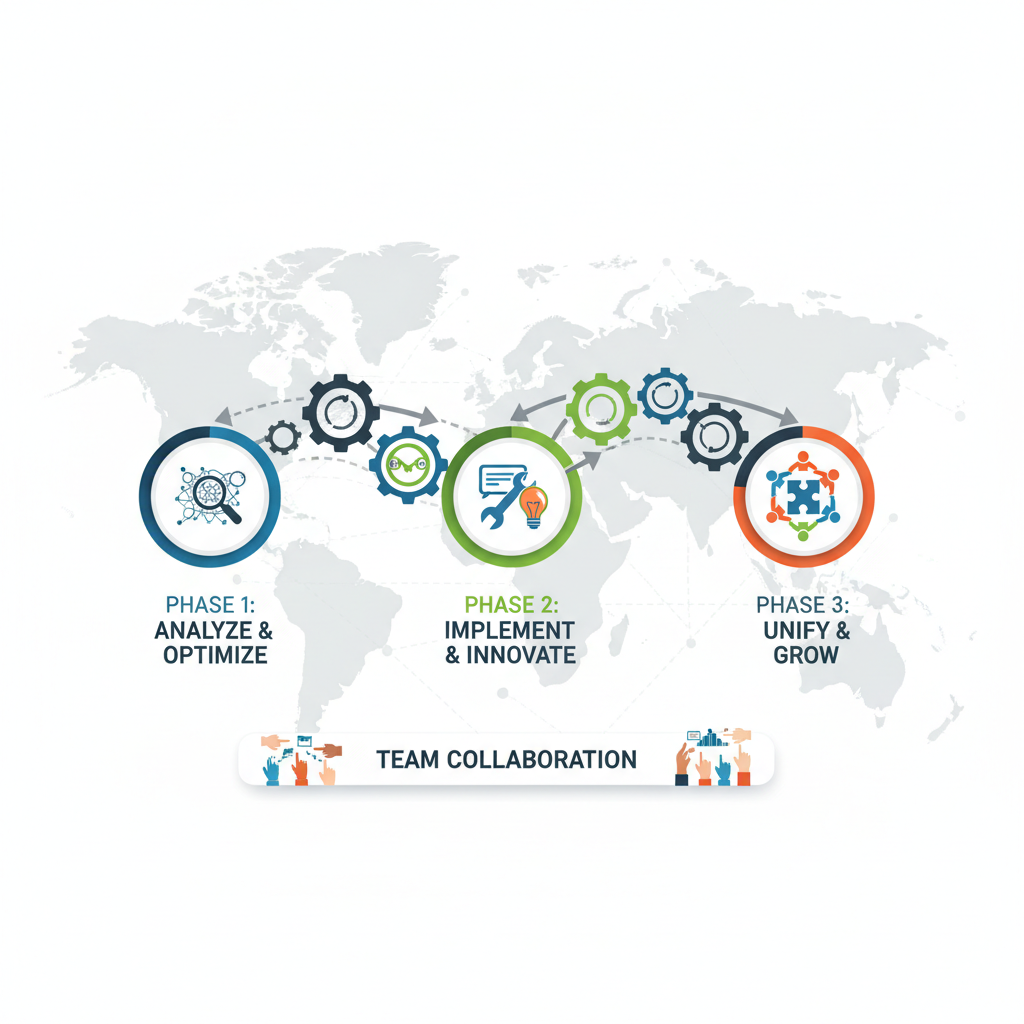 PHASE 1:
ANALYZE &
OPTIMIZE

PHASE 2:
IMPLEMENT
& INNOVATE

PHASE 3:
UNIFY &
GROW

TEAM COLLABORATION