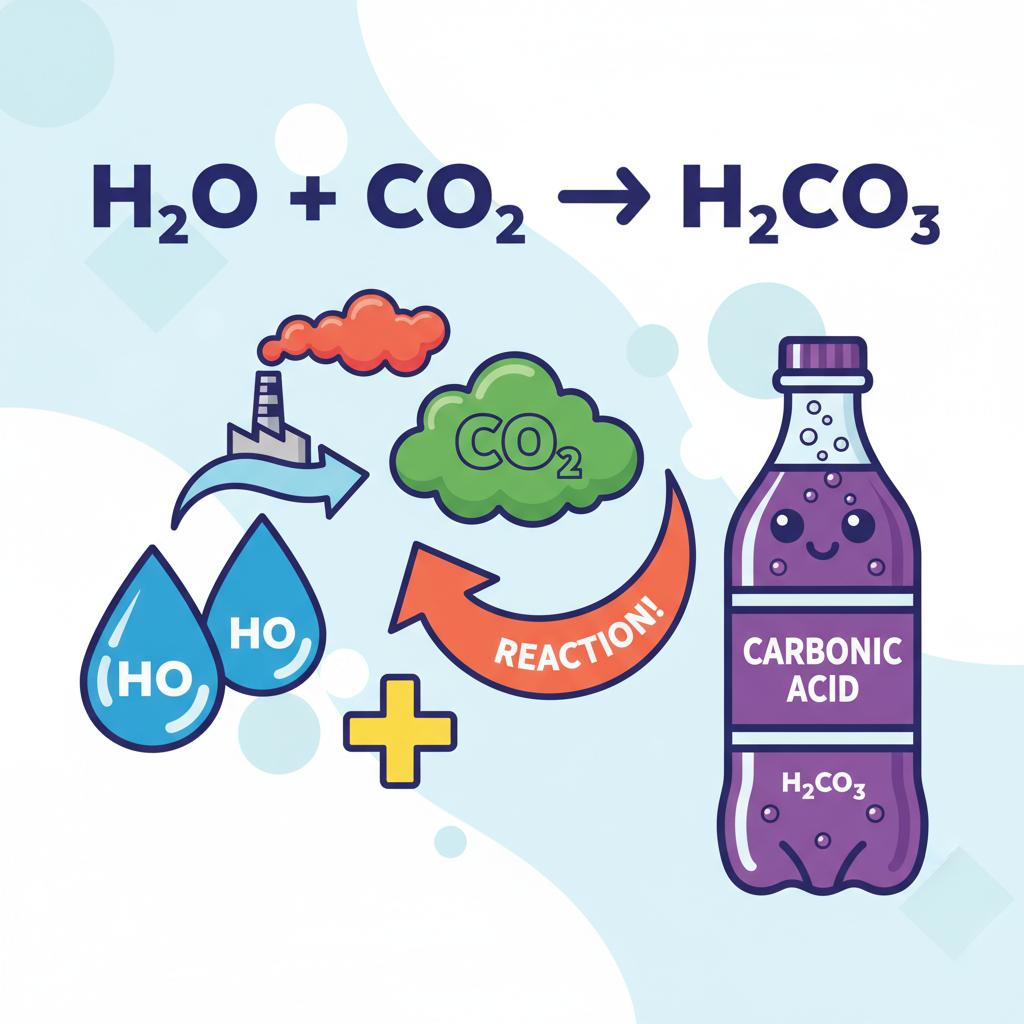 $H_2O + CO_2 \rightarrow H_2CO_3$

$CO_2$

HO

HO

REACTION!

CARBONIC ACID

$H_2CO_3$