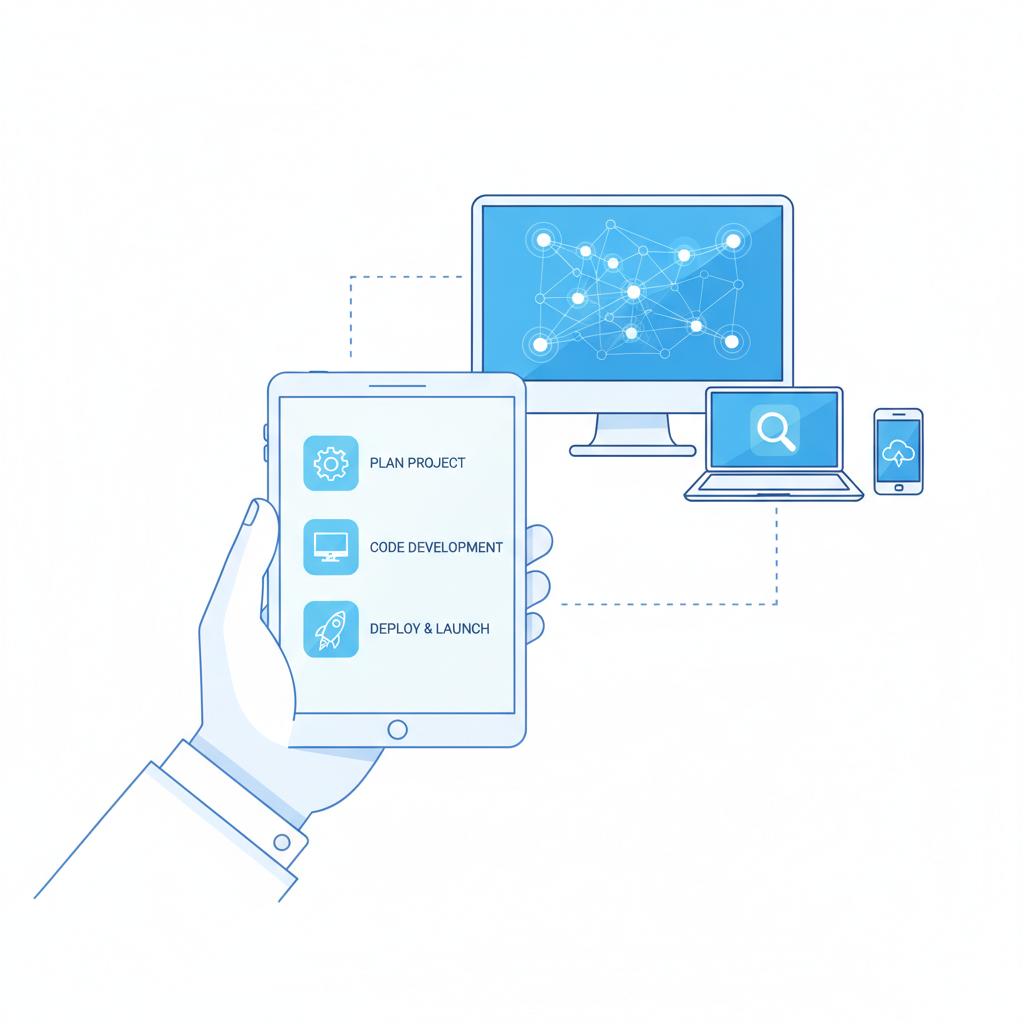 PLAN PROJECT

CODE DEVELOPMENT

DEPLOY & LAUNCH