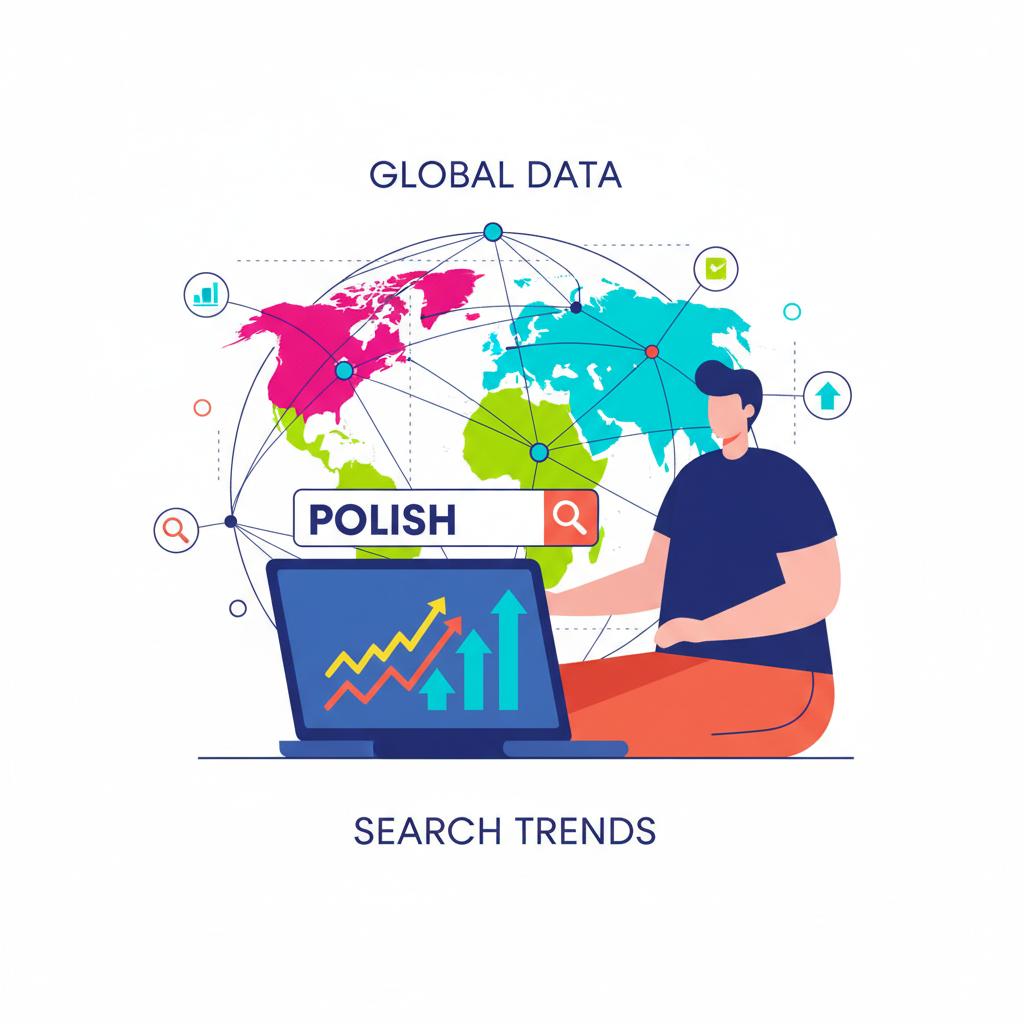 GLOBAL DATA

POLISH

SEARCH TRENDS