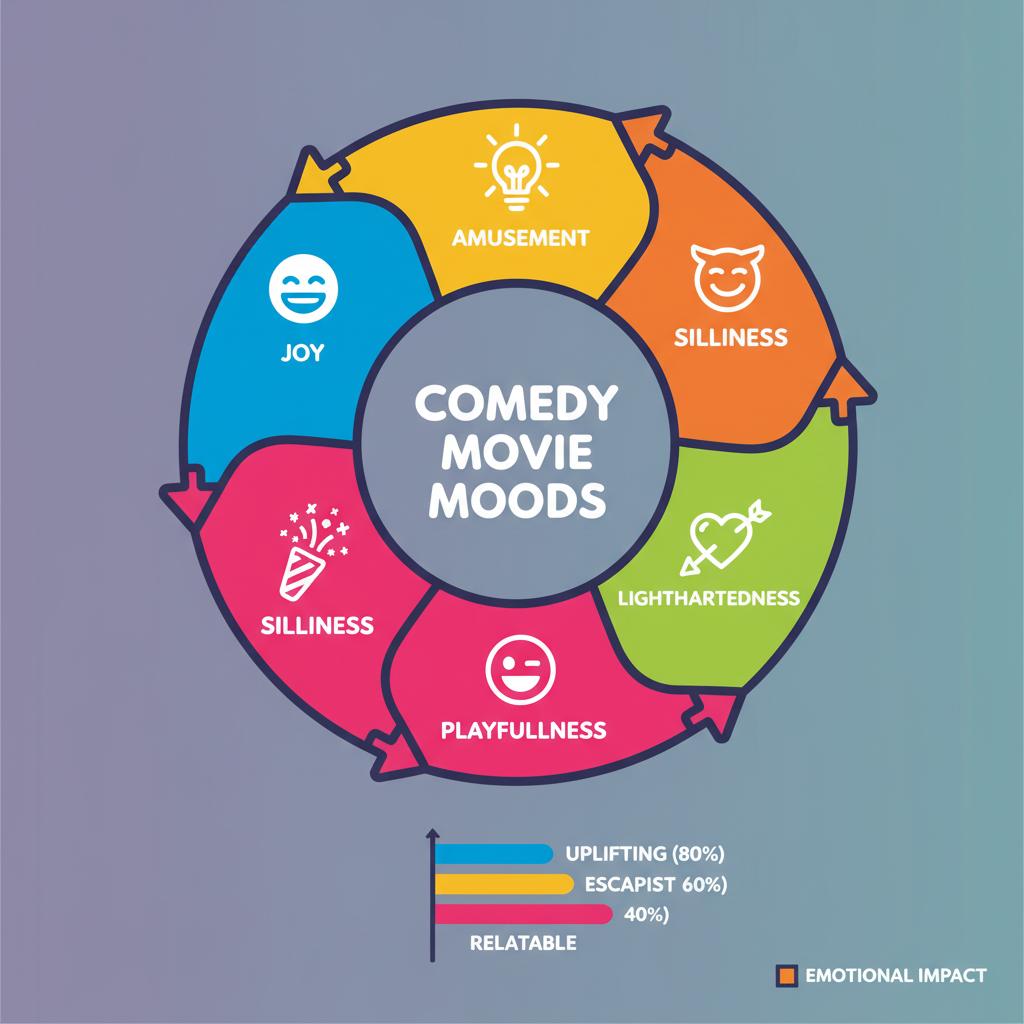 COMEDY MOVIE MOODS

AMUSEMENT

SILLINESS

LIGHTHARTEDNESS

PLAYFULLNESS

SILLINESS

JOY

UPLIFTING (80%)
ESCAPIST 60%)
40%)
RELATABLE

EMOTIONAL IMPACT