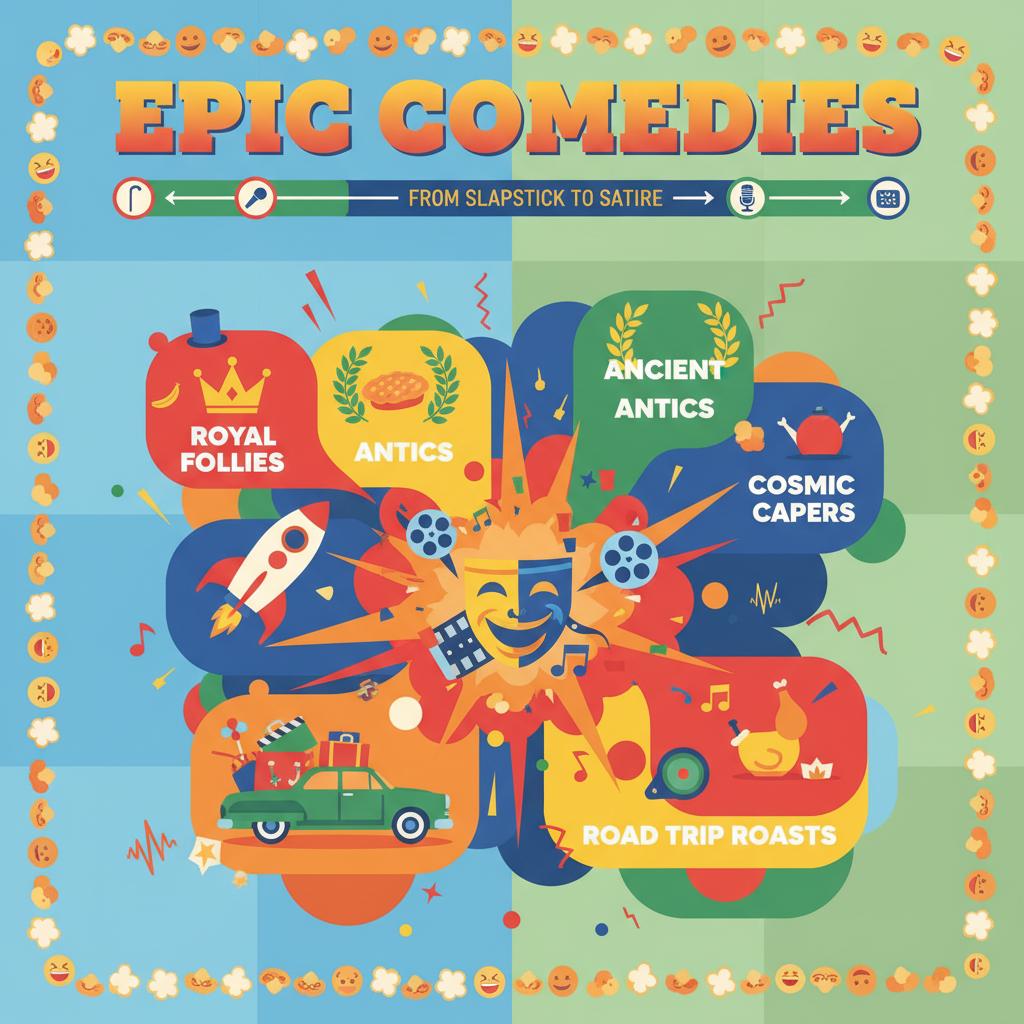 EPIC COMEDIES

FROM SLAPSTICK TO SATIRE

ROYAL FOLLIES

ANTICS

ANCIENT ANTICS

COSMIC CAPERS

ROAD TRIP ROASTS