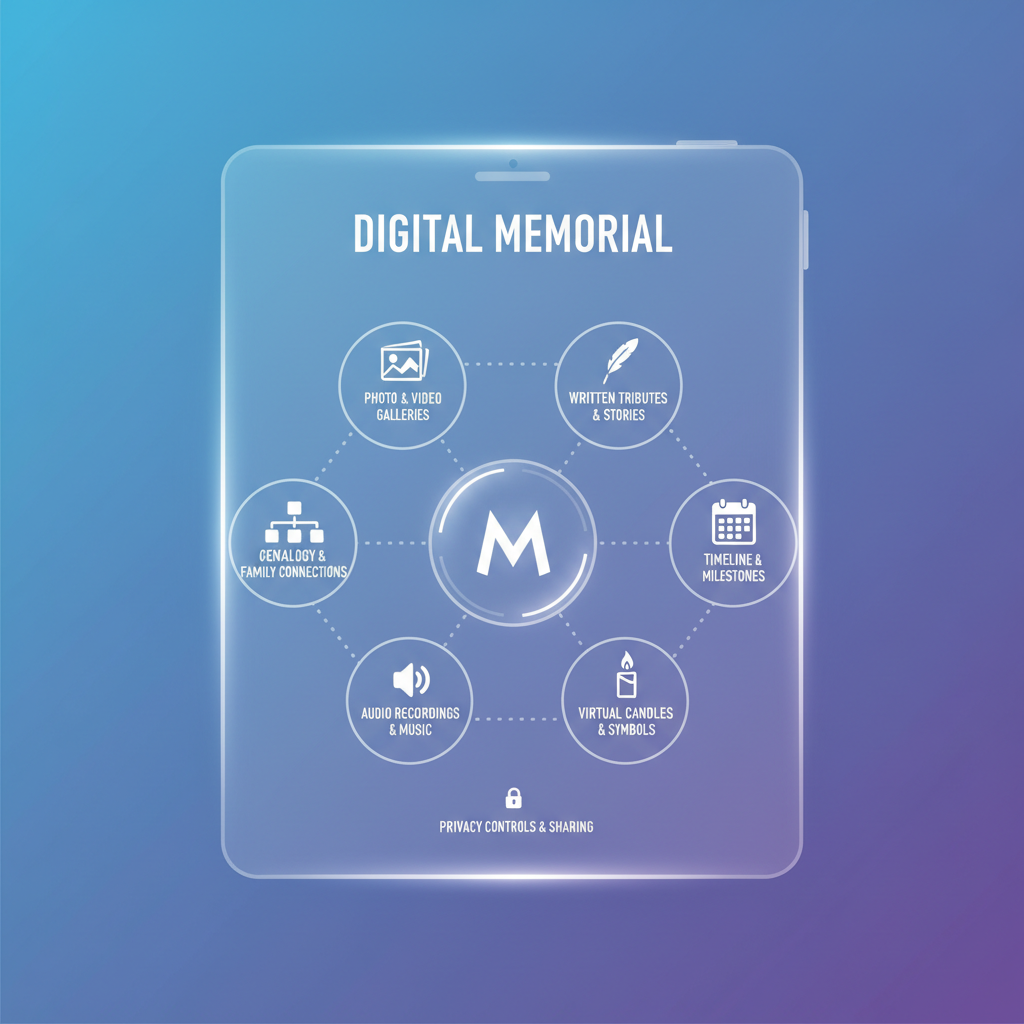 DIGITAL MEMORIAL

PHOTO & VIDEO GALLERIES

WRITTEN TRIBUTES & STORIES

GENALOGY & FAMILY CONNECTIONS

M

TIMELINE & MILESTONES

AUDIO RECORDINGS & MUSIC

VIRTUAL CANDLES & SYMBOLS

PRIVACY CONTROLS & SHARING