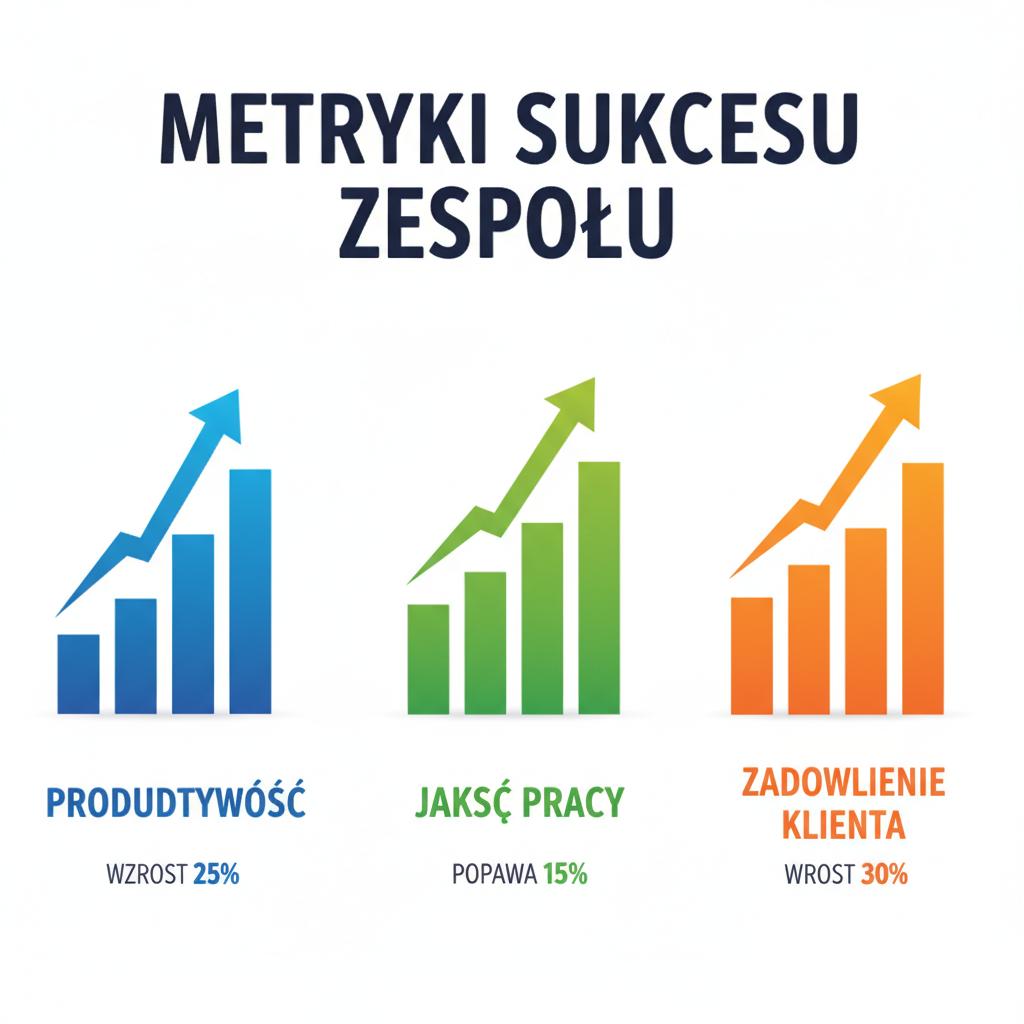 METRYKI SUKCESU ZESPOŁU

PRODUDTYWÓŚĆ

WZROST 25%

JAKSĆ PRACY

POPAWA 15%

ZADOWLIENIE KLIENTA

WROST 30%