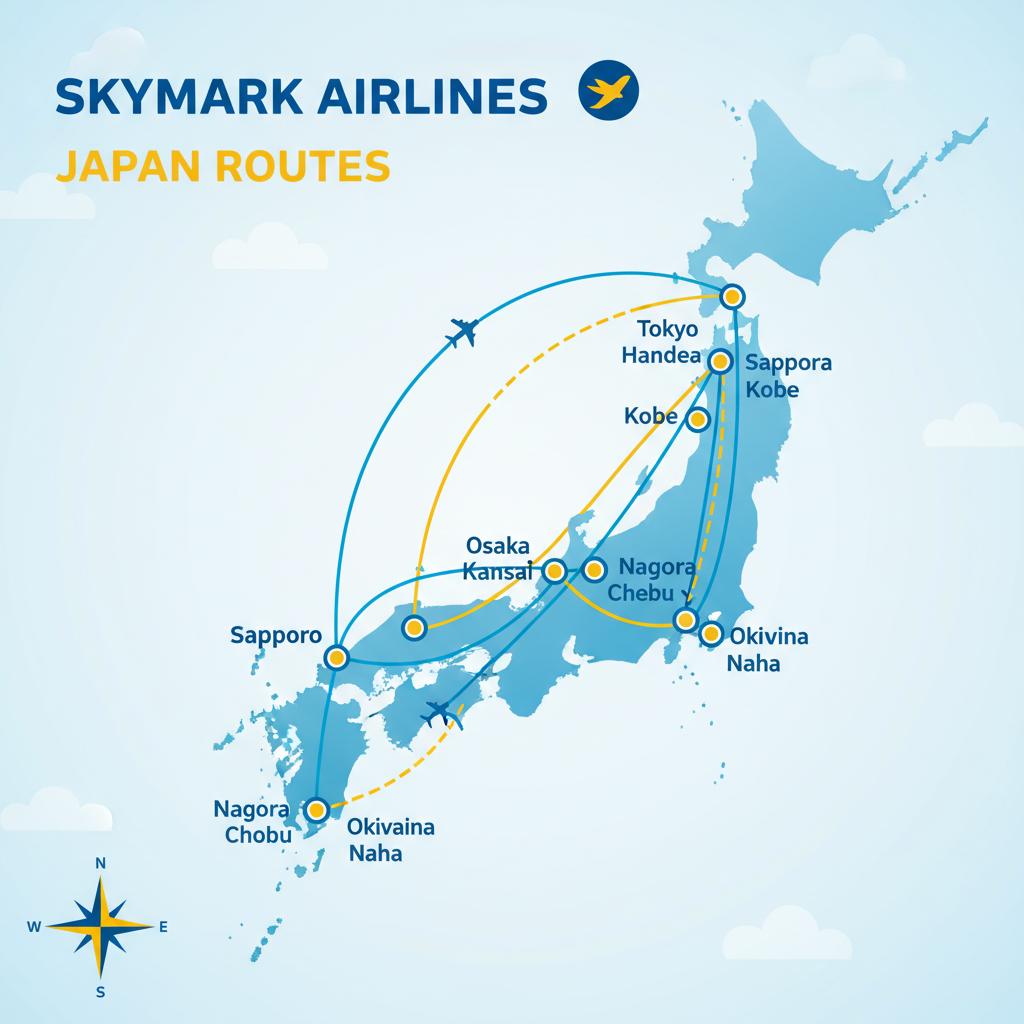 SKYMARK AIRLINES

JAPAN ROUTES

Tokyo Handea

Sappora Kobe

Kobe

Osaka Kansai

Nagora Chebu

Sapporo

Okivina Naha

Nagora Chobu

Okivaina Naha

N

W

E

S