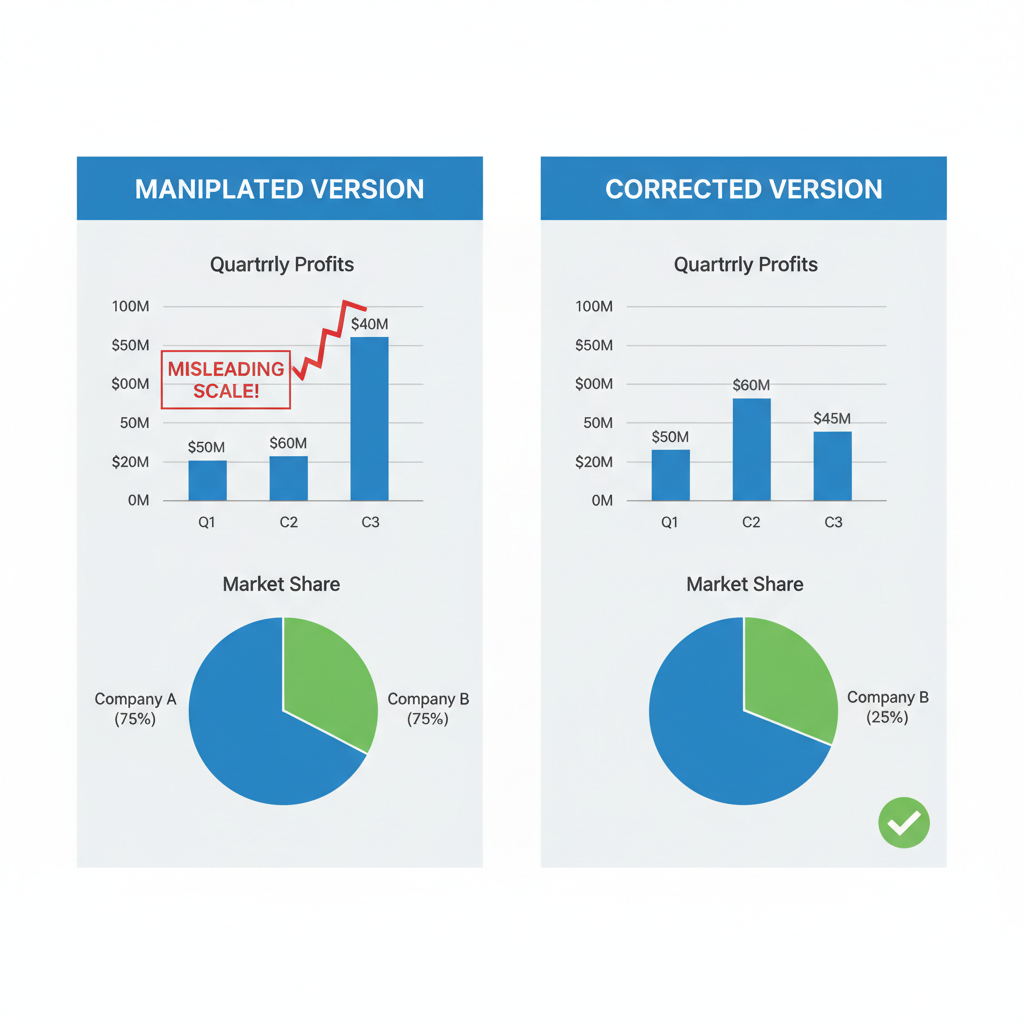 MANIPLATED VERSION

Quartrrly Profits

100M
$50M
$00M
50M
$20M
0M

MISLEADING SCALE!

$50M
$60M
$40M

Q1
C2
C3

Market Share

Company A
(75%)

Company B
(75%)

CORRECTED VERSION

Quartrrly Profits

100M
$50M
$00M
50M
$20M
0M

$50M
$60M
$45M

Q1
C2
C3

Market Share

Company B
(25%)