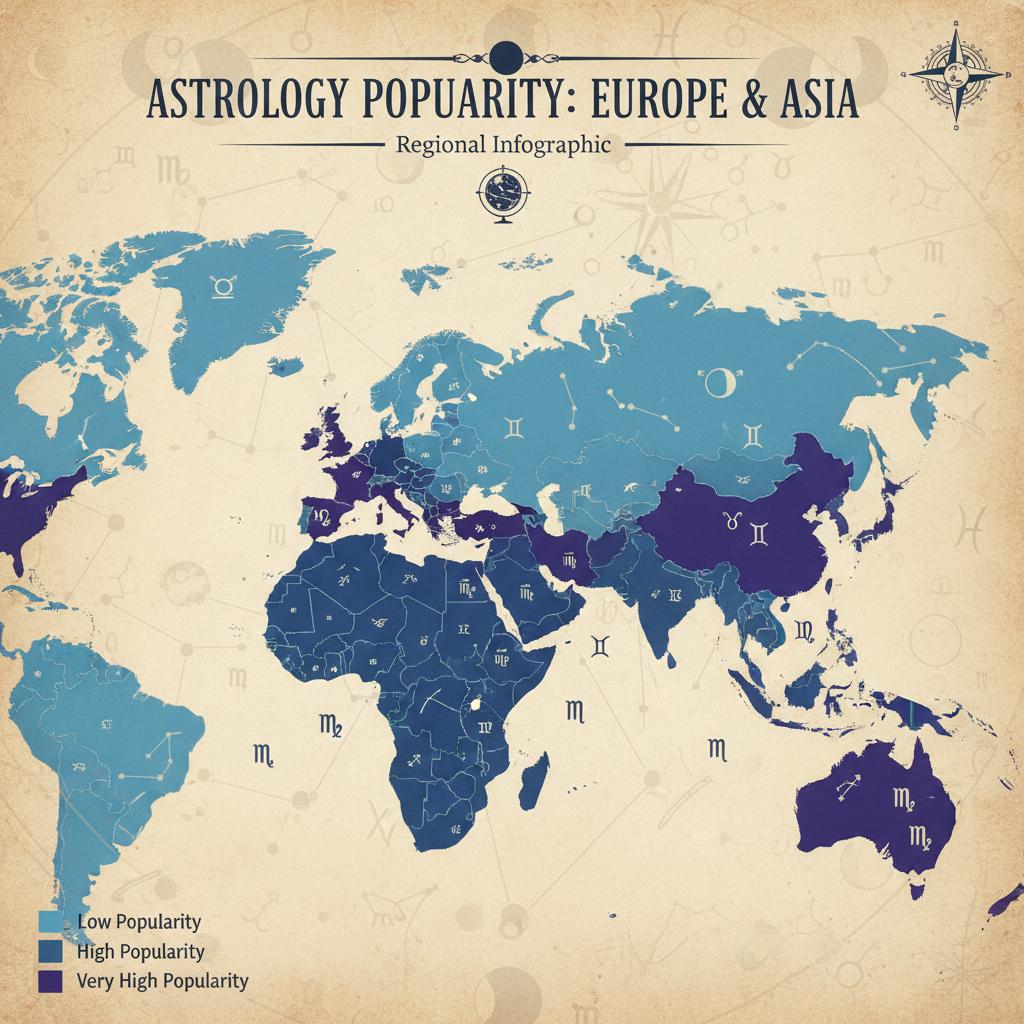 ASTROLOGY POPUARITY: EUROPE & ASIA

Regional Infographic

Low Popularity
High Popularity
Very High Popularity