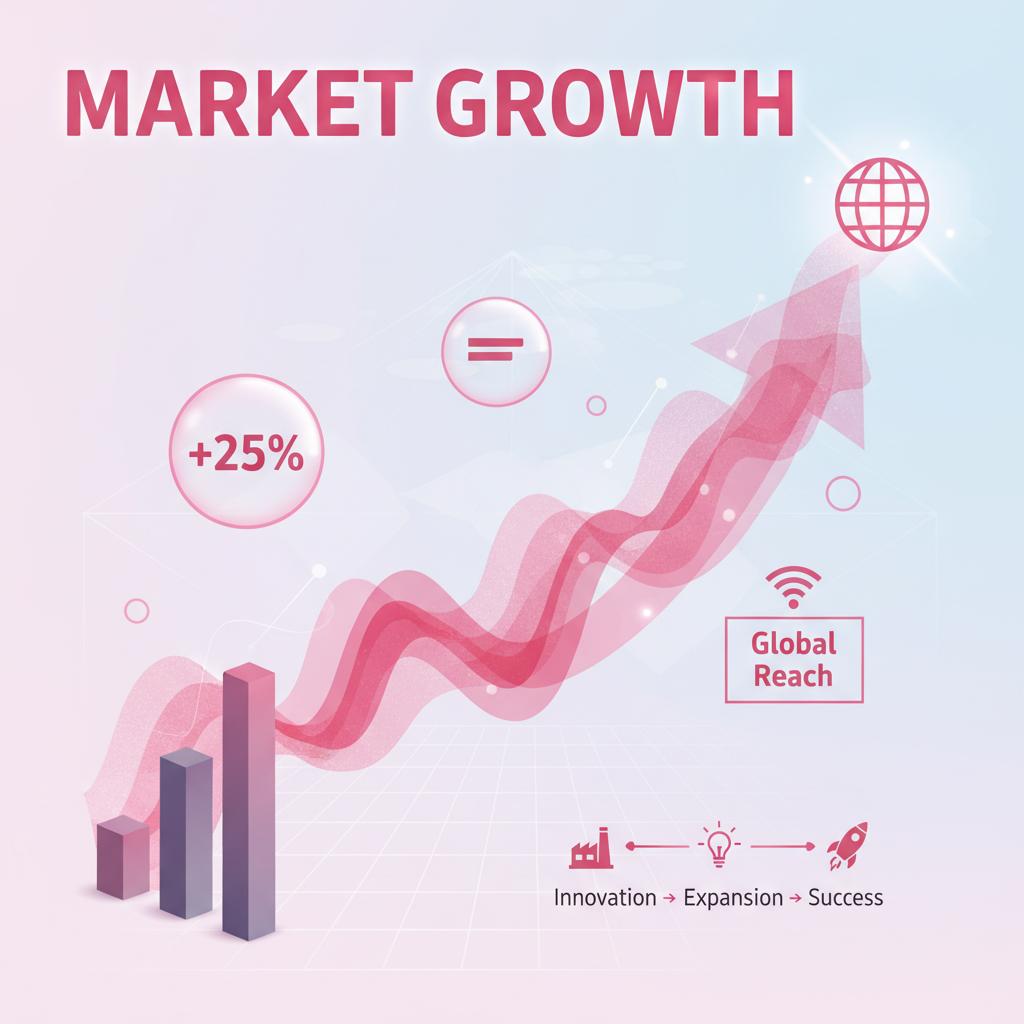 MARKET GROWTH

+25%

Global Reach

Innovation → Expansion → Success