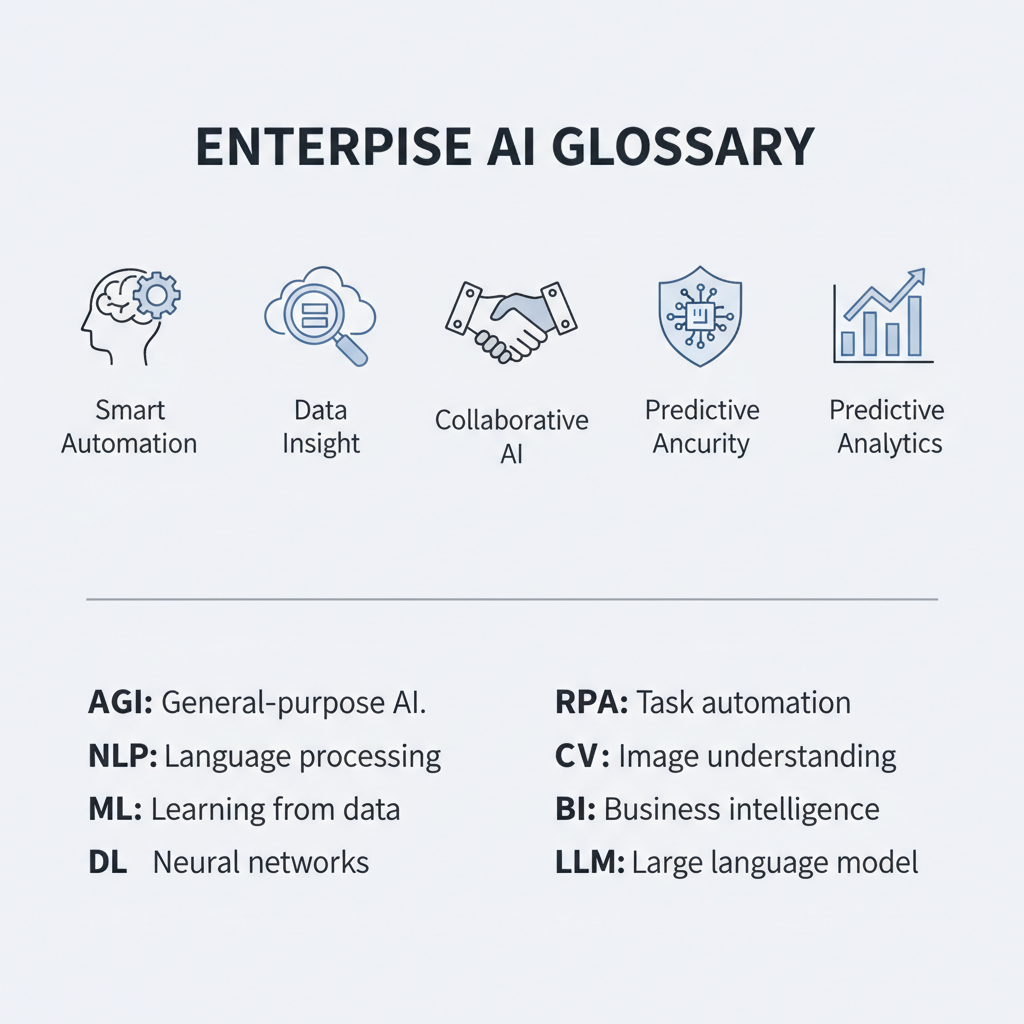 ENTERPISE AI GLOSSARY

Smart Automation

Data Insight

Collaborative AI

Predictive Ancurity

Predictive Analytics

AGI: General-purpose AI.
NLP: Language processing
ML: Learning from data
DL Neural networks

RPA: Task automation
CV: Image understanding
BI: Business intelligence
LLM: Large language model