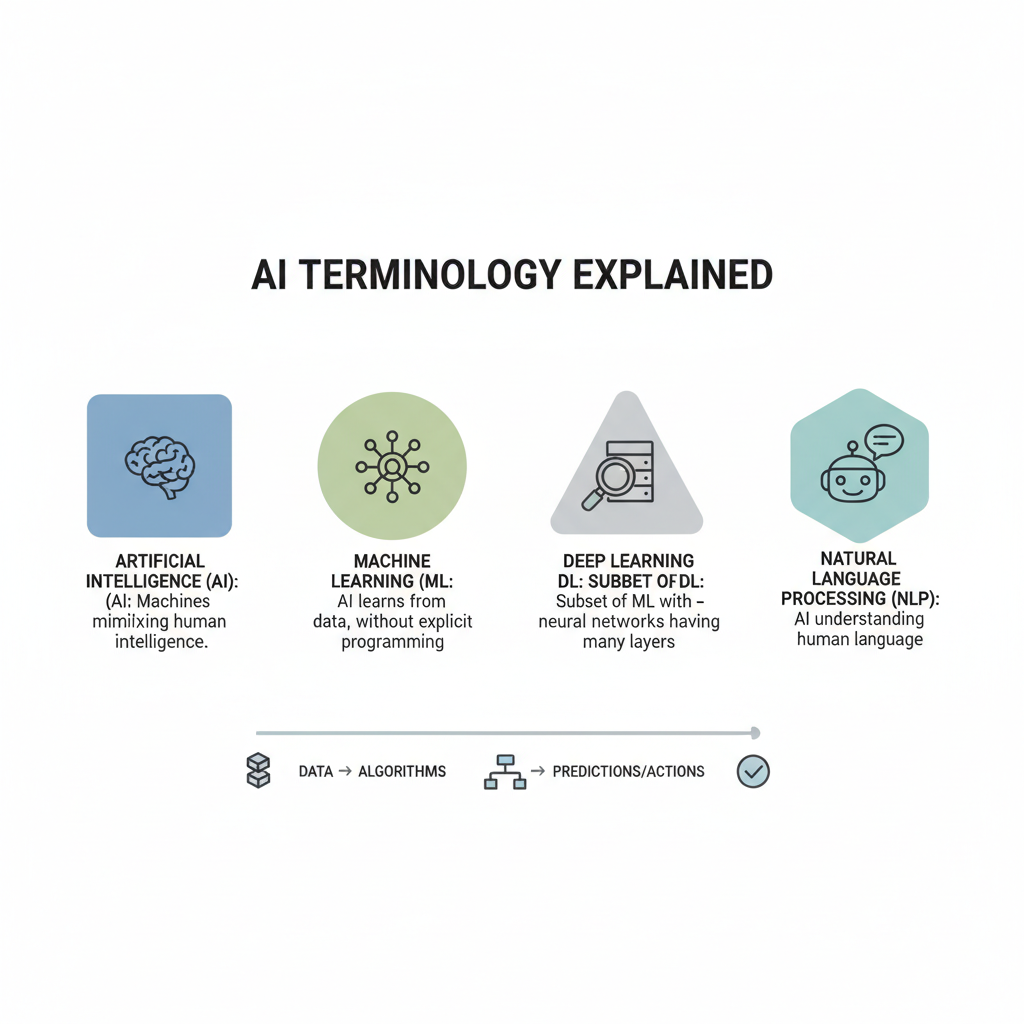 AI TERMINOLOGY EXPLAINED

ARTIFICIAL INTELLIGENCE (AI):
(AI: Machines mimilxing human intelligence.

MACHINE LEARNING (ML:
AI learns from data, without explicit programming

DEEP LEARNING DL: SUBBET OF DL:
Subset of ML with – neural networks having many layers

NATURAL LANGUAGE PROCESSING (NLP):
AI understanding human language

DATA → ALGORITHMS → PREDICTIONS/ACTIONS