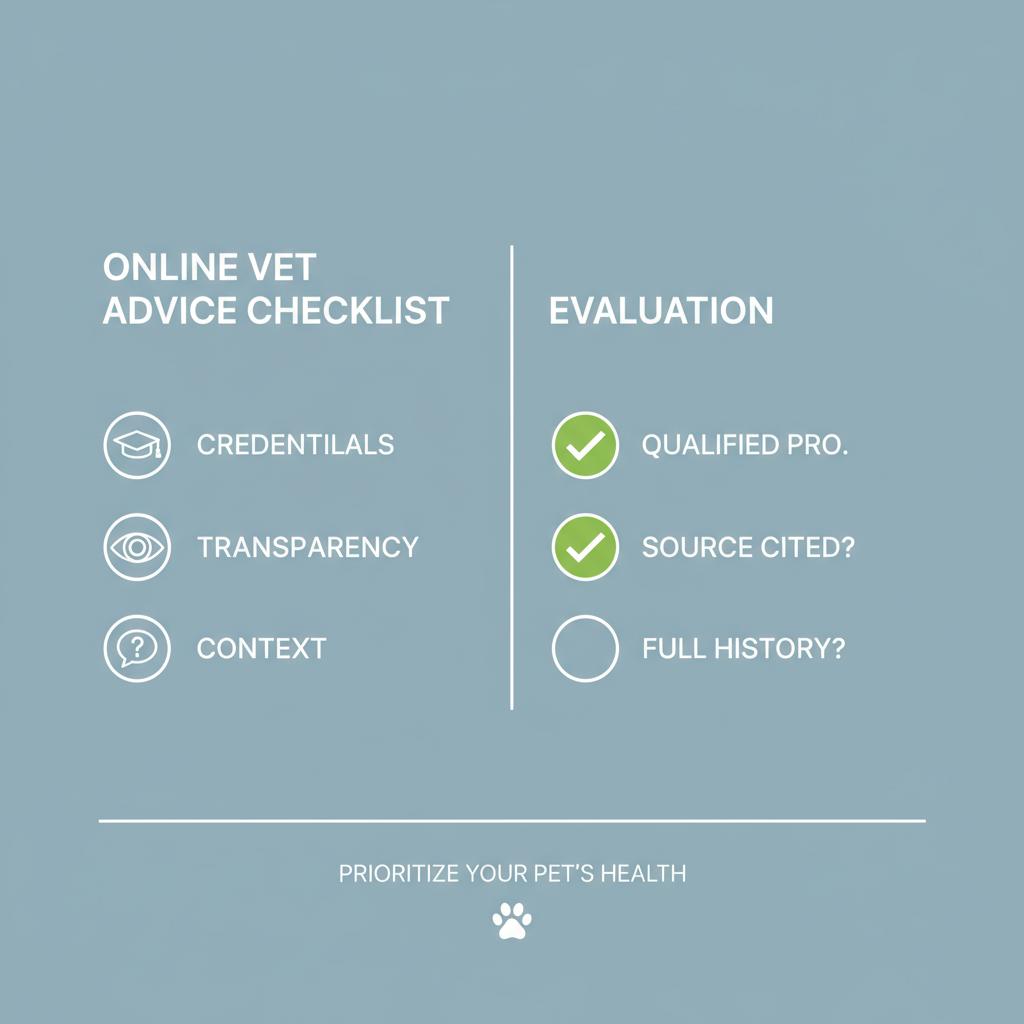 ONLINE VET ADVICE CHECKLIST

CREDENTILALS

TRANSPARENCY

CONTEXT

EVALUATION

QUALIFIED PRO.

SOURCE CITED?

FULL HISTORY?

PRIORITIZE YOUR PET'S HEALTH